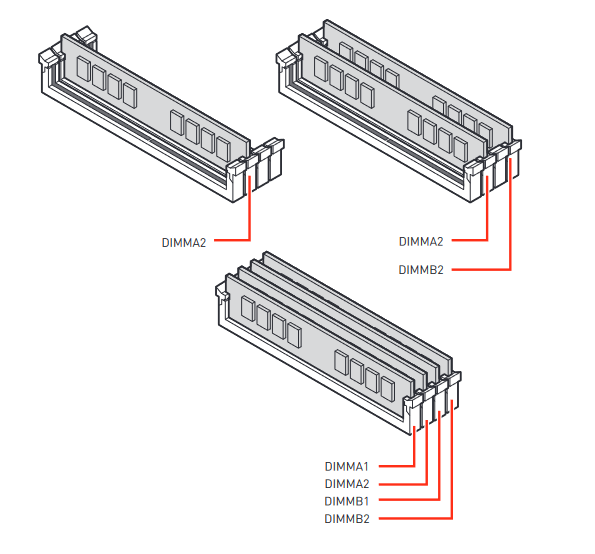 DIMMA2

DIMMA2

DIMMB2

DIMMA1

DIMMA2

DIMMB1

DIMMB2