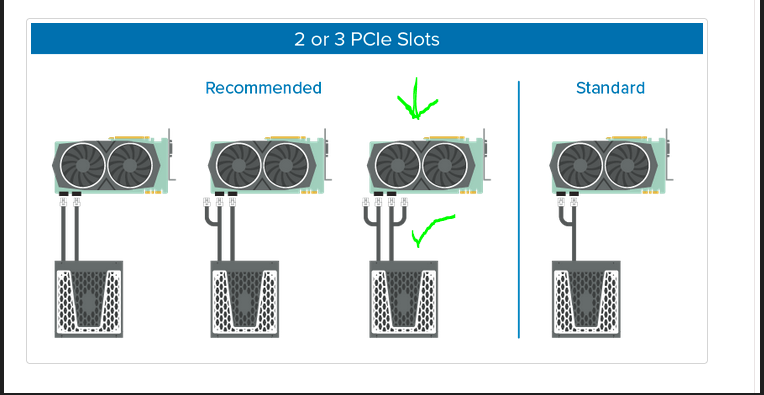 2 or 3 PCIe Slots

Recommended

Standard