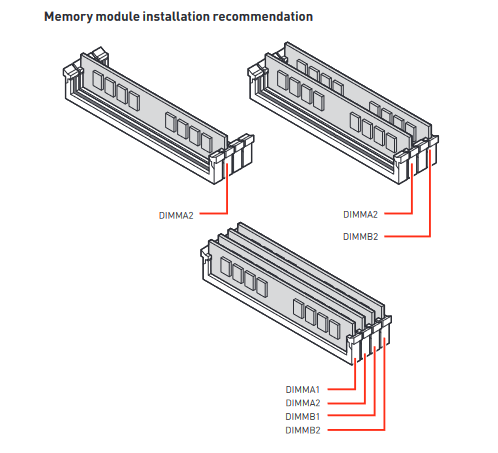 Memory module installation recommendation

DIMMA2

DIMMA2

DIMMB2

DIMMA1
DIMMA2
DIMMB1
DIMMB2