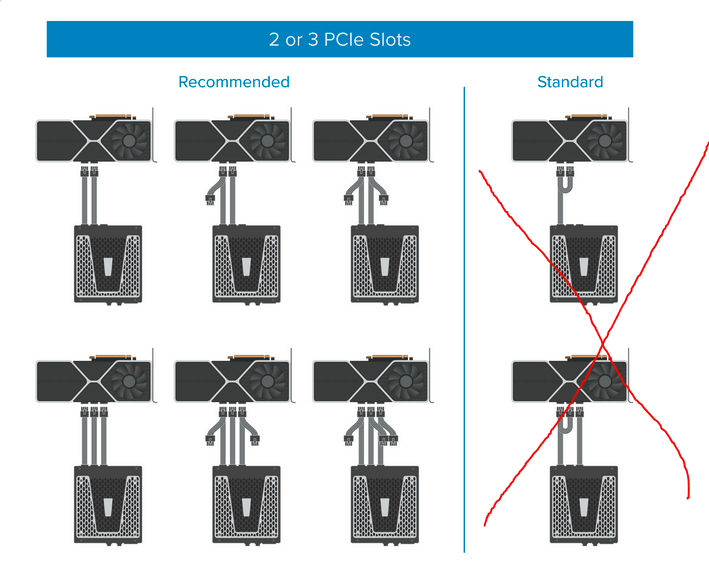 2 or 3 PCIe Slots

Recommended

Standard