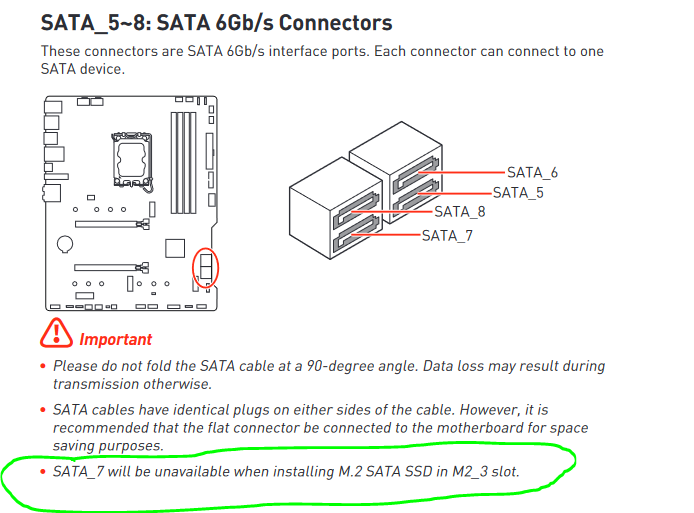 SATA_5~8: SATA 6Gb/s Connectors

These connectors are SATA 6Gb/s interface ports. Each connector can connect to one SATA device.

SATA_6
SATA_5
SATA_8
SATA_7

Important

• Please do not fold the SATA cable at a 90-degree angle. Data loss may result during transmission otherwise.

• SATA cables have identical plugs on either sides of the cable. However, it is recommended that the flat connector be connected to the motherboard for space saving purposes.

• SATA_7 will be unavailable when installing M.2 SATA SSD in M2_3 slot.