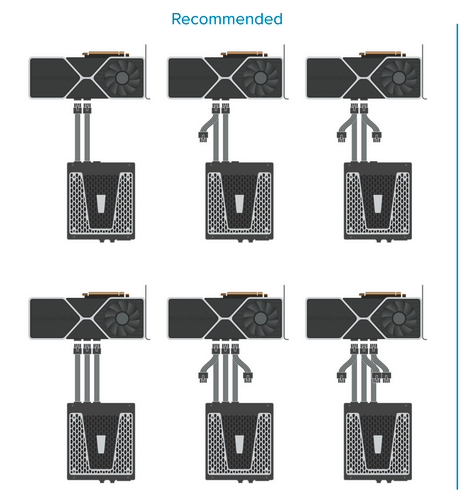 Recommended