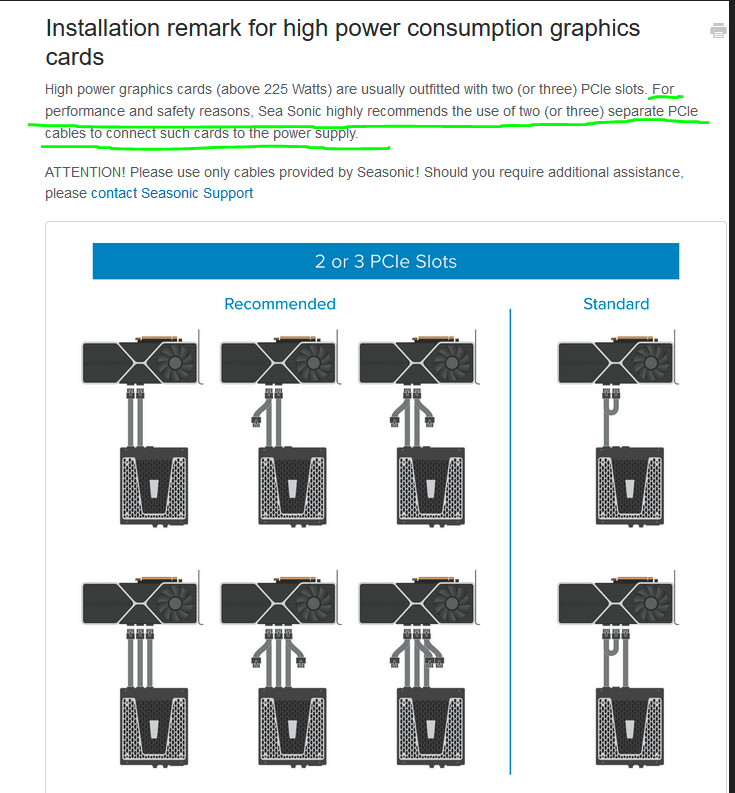 Installation remark for high power consumption graphics cards

High power graphics cards (above 225 Watts) are usually outfitted with two (or three) PCIe slots. For performance and safety reasons, Sea Sonic highly recommends the use of two (or three) separate PCIe cables to connect such cards to the power supply.

ATTENTION! Please use only cables provided by Seasonic! Should you require additional assistance, please contact Seasonic Support

2 or 3 PCIe Slots

Recommended

Standard