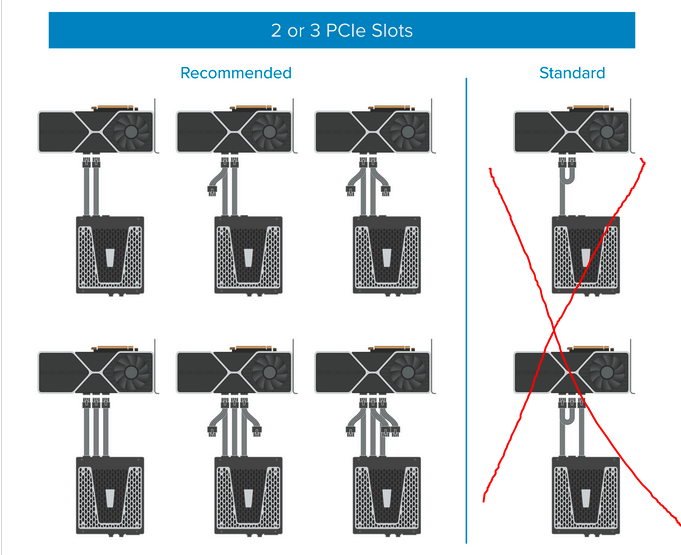 2 or 3 PCIe Slots

Recommended

Standard