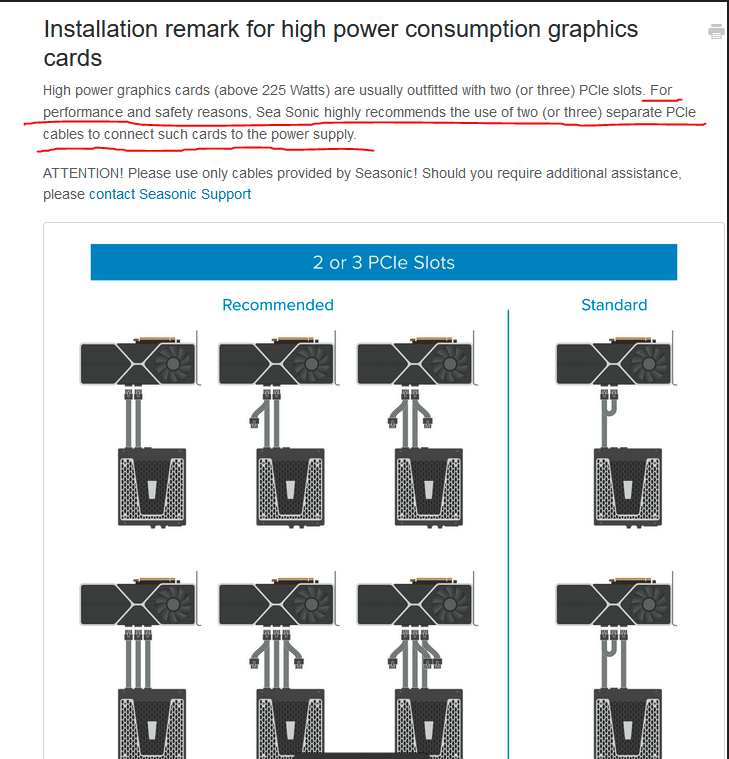 Installation remark for high power consumption graphics cards

High power graphics cards (above 225 Watts) are usually outfitted with two (or three) PCIe slots. For performance and safety reasons, Sea Sonic highly recommends the use of two (or three) separate PCIe cables to connect such cards to the power supply.

ATTENTION! Please use only cables provided by Seasonic! Should you require additional assistance, please contact Seasonic Support

2 or 3 PCIe Slots

Recommended

Standard