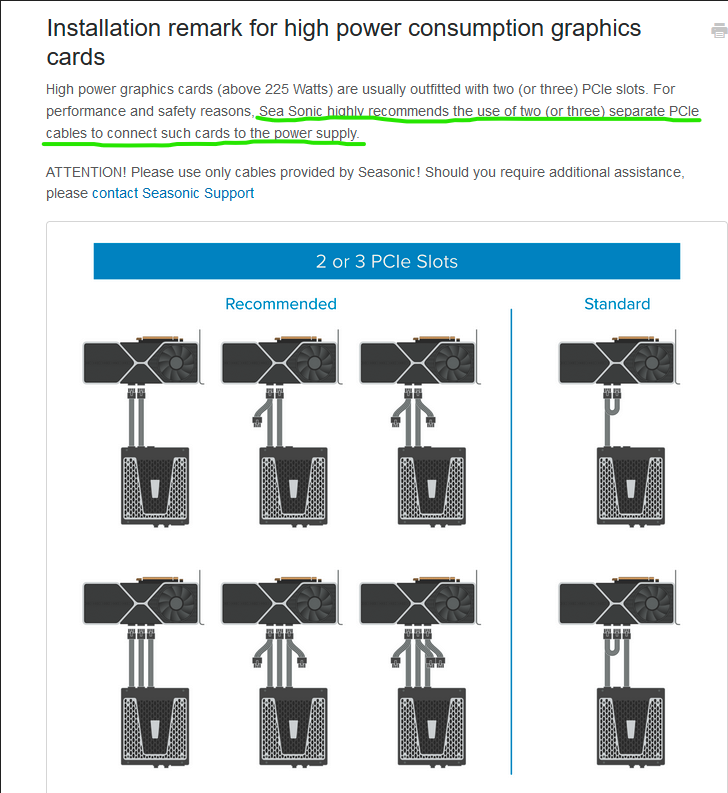 Installation remark for high power consumption graphics cards

High power graphics cards (above 225 Watts) are usually outfitted with two (or three) PCIe slots. For performance and safety reasons, Sea Sonic highly recommends the use of two (or three) separate PCIe cables to connect such cards to the power supply.

ATTENTION! Please use only cables provided by Seasonic! Should you require additional assistance, please contact Seasonic Support

2 or 3 PCIe Slots

Recommended

Standard