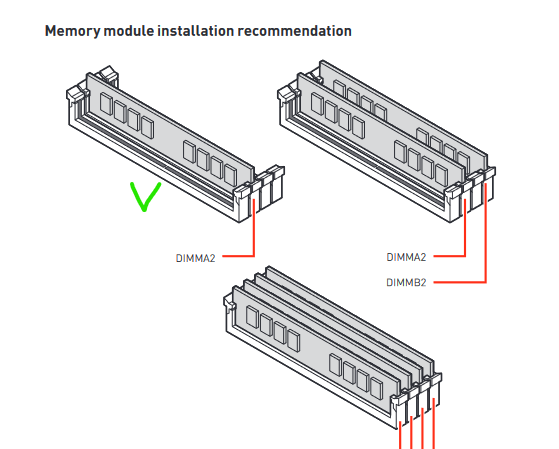 Memory module installation recommendation

DIMMA2

DIMMA2

DIMMB2