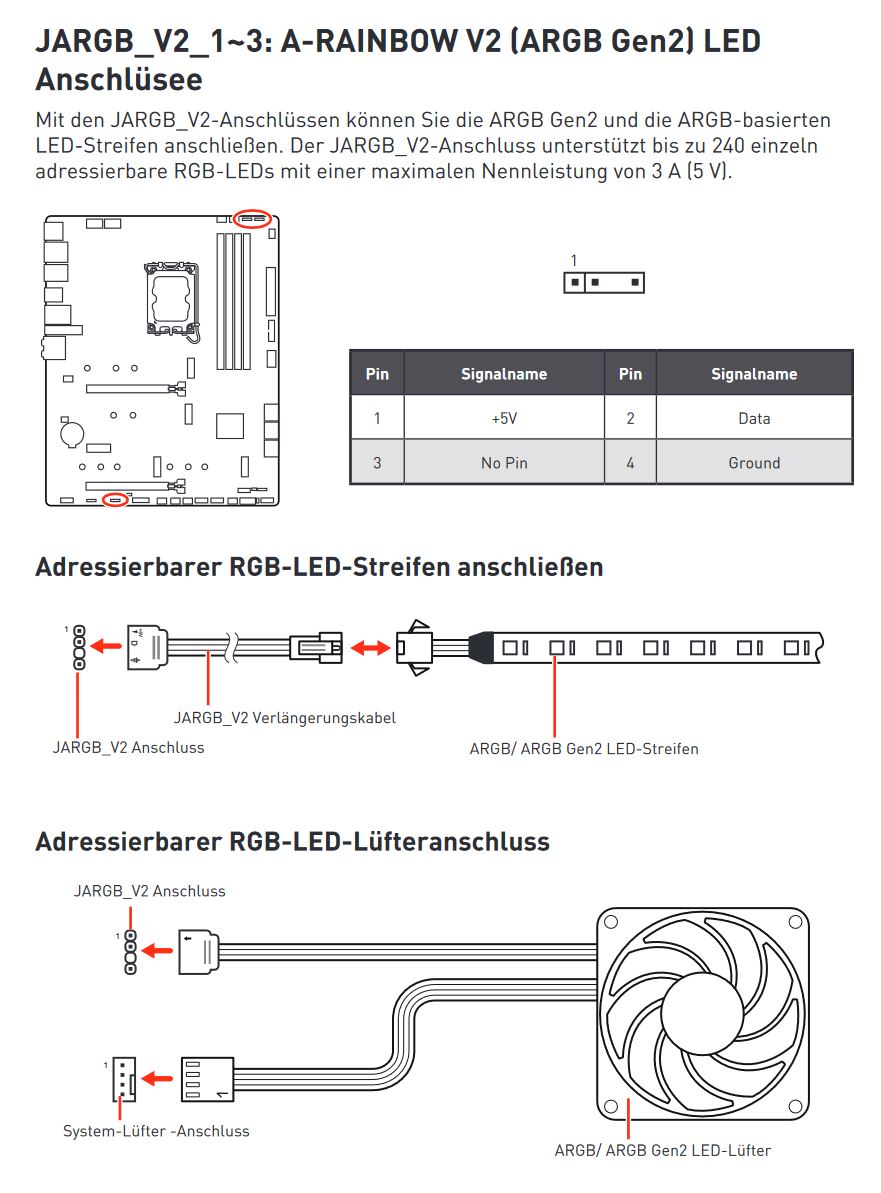 JARGB_V2_1~3: A-RAINBOW V2 (ARGB Gen2) LED Anschlüsee

Mit den JARGB_V2-Anschlüssen können Sie die ARGB Gen2 und die ARGB-basierten LED-Streifen anschließen. Der JARGB_V2-Anschluss unterstützt bis zu 240 einzeln adressierbare RGB-LEDs mit einer maximalen Nennleistung von 3 A (5 V).

1

| Pin | Signalname | Pin | Signalname |
|---|---|---|---|
| 1 | +5V | 2 | Data |
| 3 | No Pin | 4 | Ground |

Adressierbarer RGB-LED-Streifen anschließen

1

JARGB_V2 Verlängerungskabel

JARGB_V2 Anschluss

ARGB/ ARGB Gen2 LED-Streifen

Adressierbarer RGB-LED-Lüfteranschluss

JARGB_V2 Anschluss

1

1

System-Lüfter -Anschluss

ARGB/ ARGB Gen2 LED-Lüfter