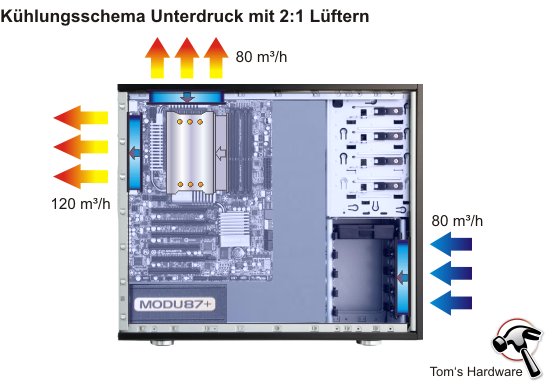 Kühlungsschema Unterdruck mit 2:1 Lüftern

80 m³/h

120 m³/h

80 m³/h

MODU87+

Tom's Hardware