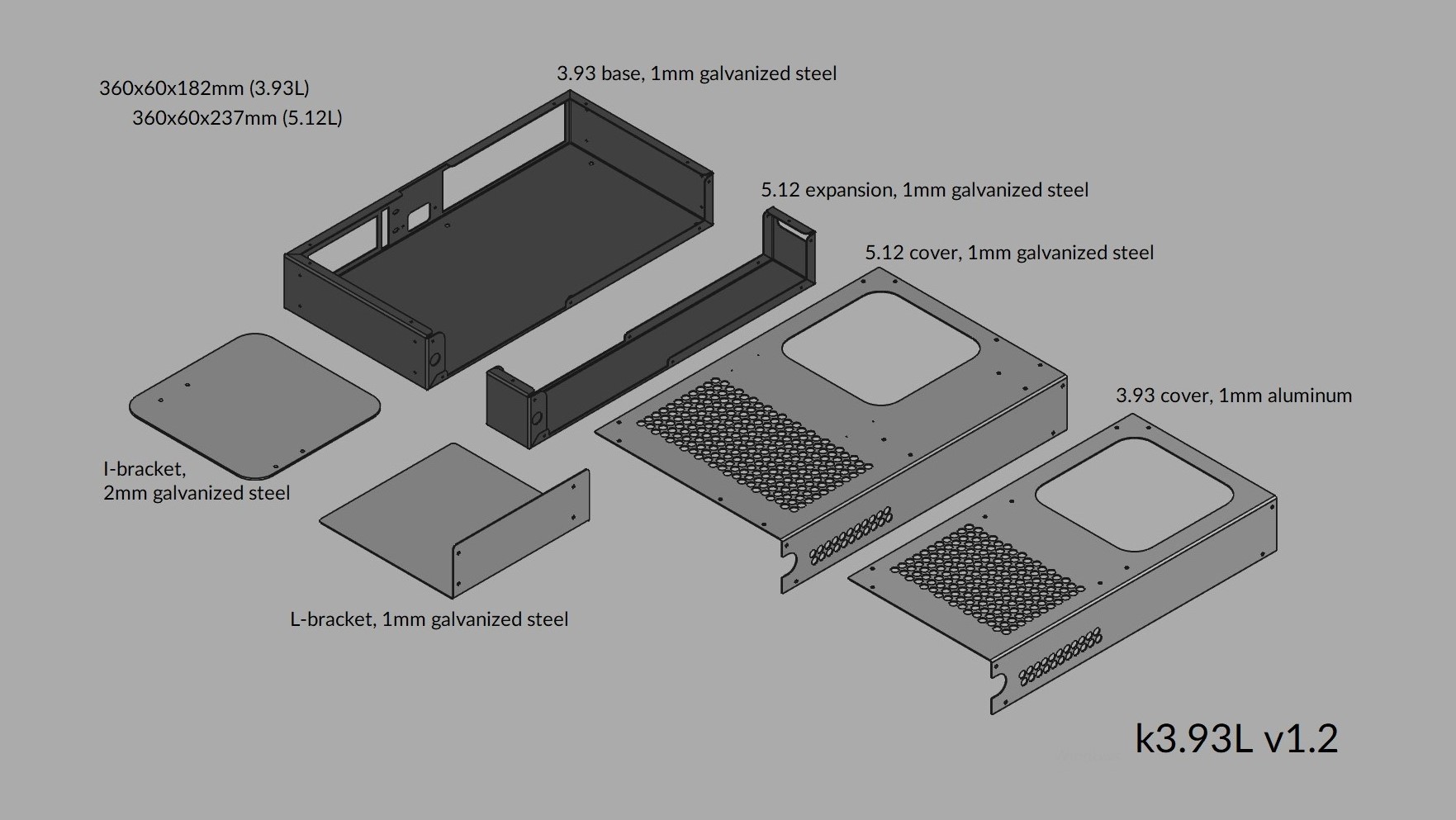 360x60x182mm (3.93L)
360x60x237mm (5.12L)

3.93 base, 1mm galvanized steel

5.12 expansion, 1mm galvanized steel

5.12 cover, 1mm galvanized steel

3.93 cover, 1mm aluminum

I-bracket,
2mm galvanized steel

L-bracket, 1mm galvanized steel

k3.93L v1.2