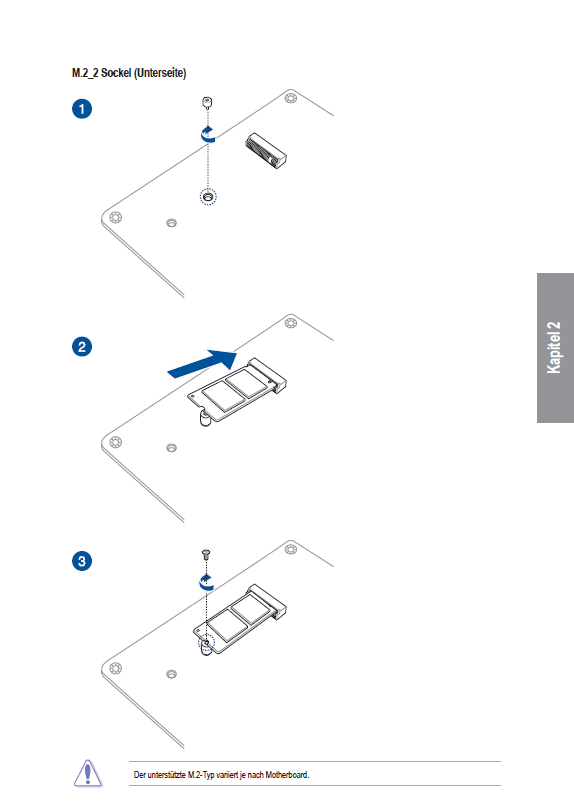 M.2_2 Sockel (Unterseite)

1

2

3

Kapitel 2

Der unterstützte M.2-Typ variiert je nach Motherboard.