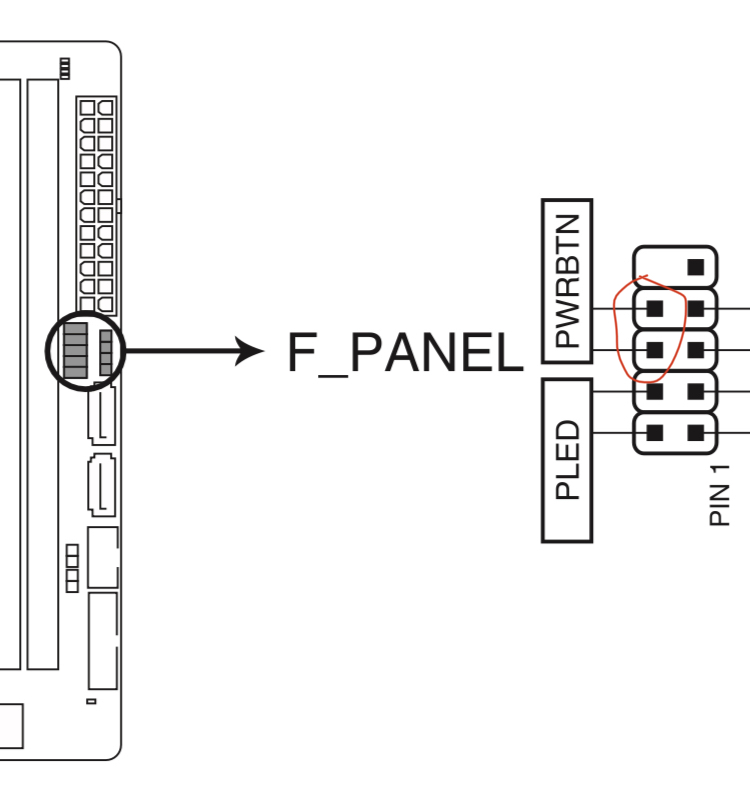 F_PANEL

PWRBTN

PLED

PIN 1