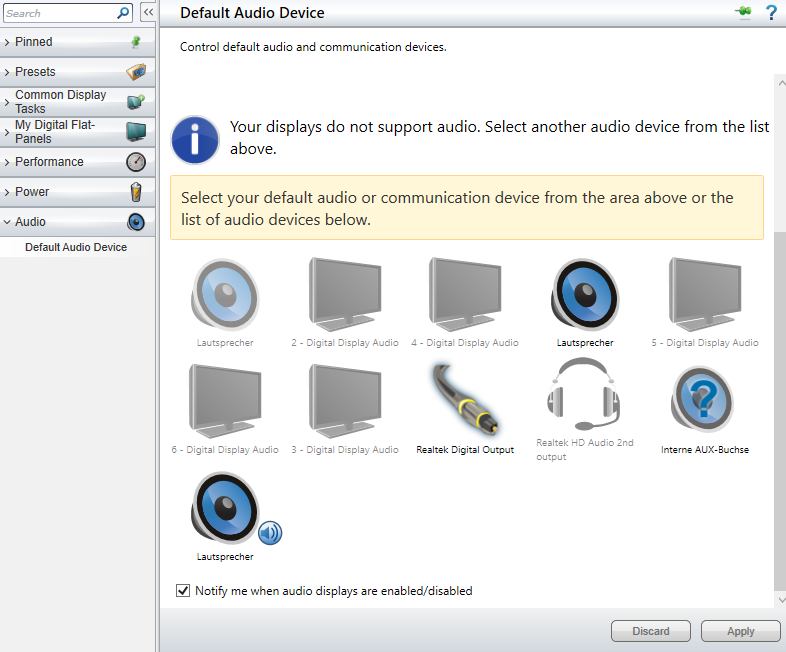 Search
<<
Pinned
Presets
Common Display Tasks
My Digital Flat-Panels
Performance
Power
Audio
Default Audio Device

Default Audio Device
?

Control default audio and communication devices.

Your displays do not support audio. Select another audio device from the list above.

Select your default audio or communication device from the area above or the list of audio devices below.

Lautsprecher
2 - Digital Display Audio
4 - Digital Display Audio
Lautsprecher
5 - Digital Display Audio
6 - Digital Display Audio
3 - Digital Display Audio
Realtek Digital Output
Realtek HD Audio 2nd output
Interne AUX-Buchse
Lautsprecher

Notify me when audio displays are enabled/disabled

Discard
Apply