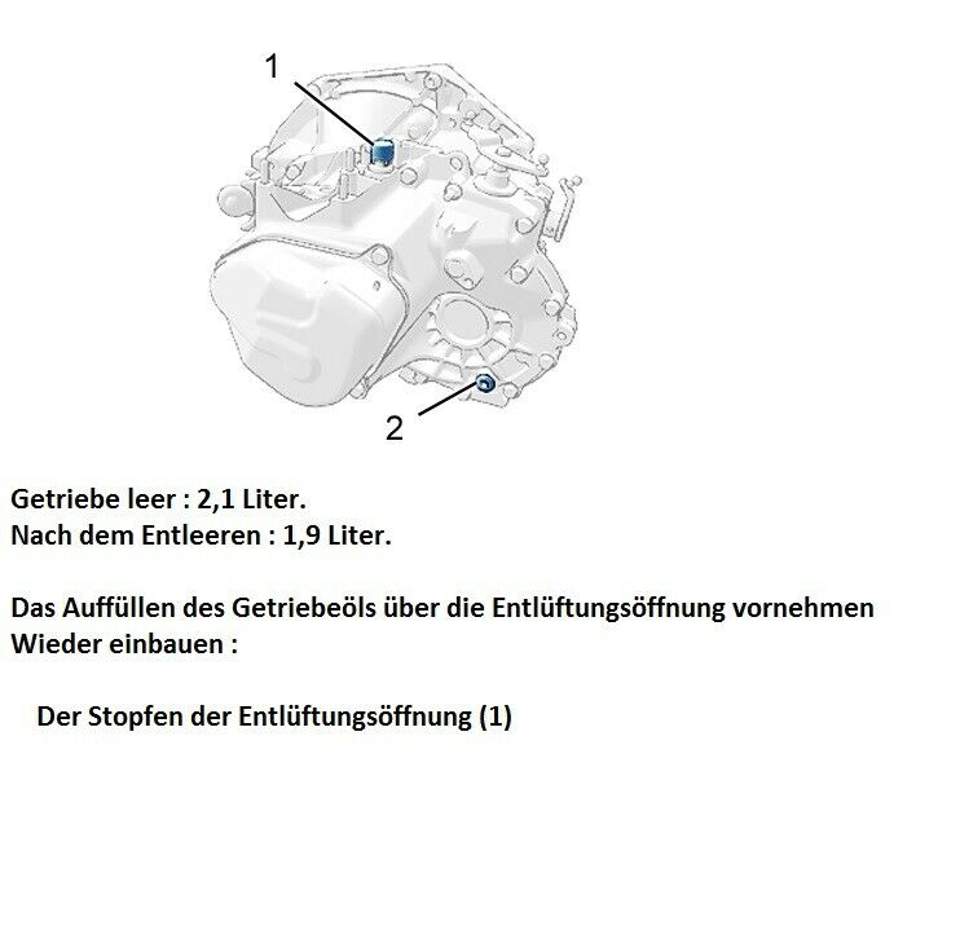 1

2

Getriebe leer : 2,1 Liter.
Nach dem Entleeren : 1,9 Liter.

Das Auffüllen des Getriebeöls über die Entlüftungsöffnung vornehmen
Wieder einbauen :

Der Stopfen der Entlüftungsöffnung (1)