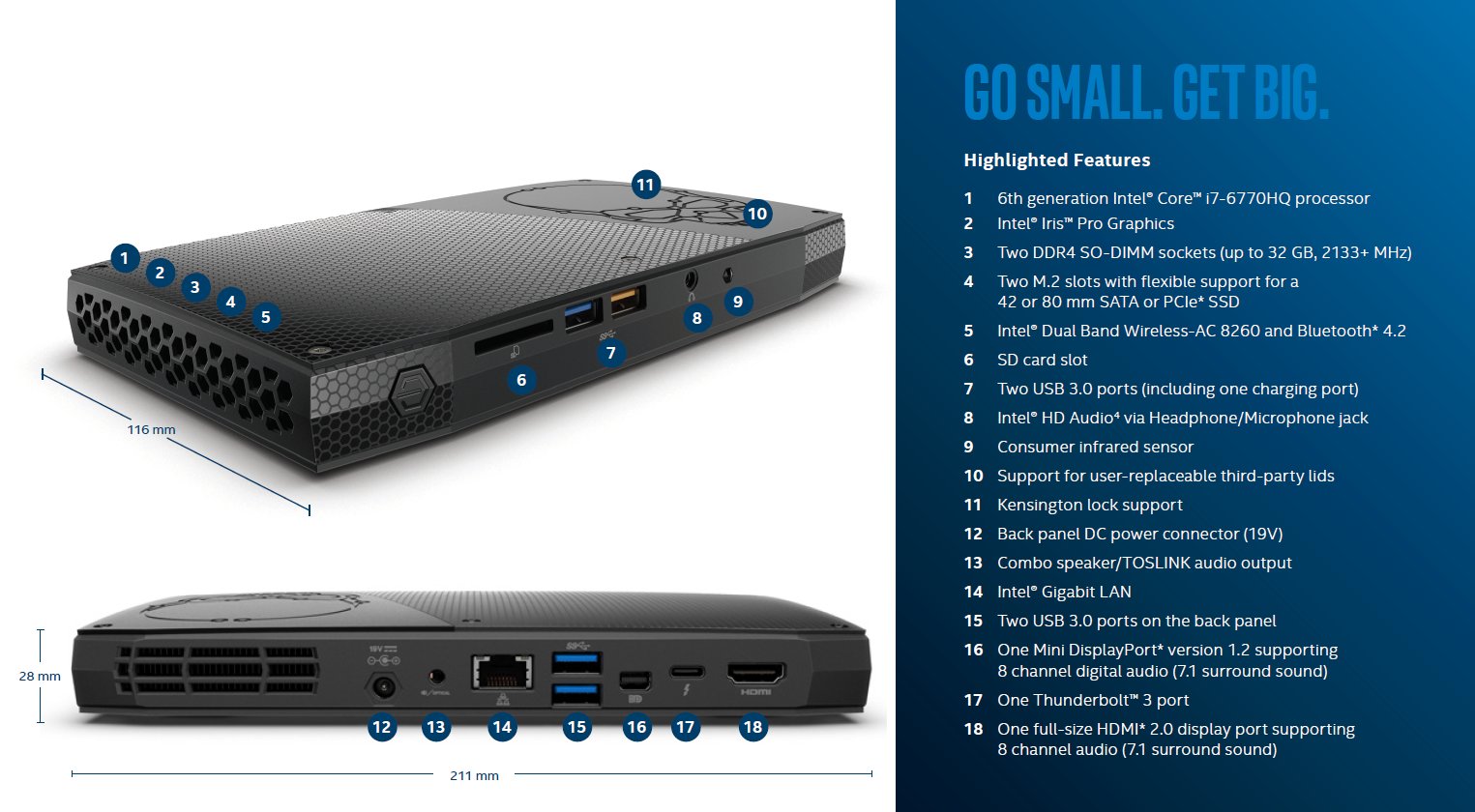 11
10
1
2
3
4
5
8
9
7
6
116 mm

28 mm
19V
HDMI
12
13
14
15
16
17
18
211 mm

GO SMALL. GET BIG.

Highlighted Features

1 6th generation Intel® Core™ i7-6770HQ processor
2 Intel® Iris™ Pro Graphics
3 Two DDR4 SO-DIMM sockets (up to 32 GB, 2133+ MHz)
4 Two M.2 slots with flexible support for a 42 or 80 mm SATA or PCIe* SSD
5 Intel® Dual Band Wireless-AC 8260 and Bluetooth* 4.2
6 SD card slot
7 Two USB 3.0 ports (including one charging port)
8 Intel® HD Audio⁴ via Headphone/Microphone jack
9 Consumer infrared sensor
10 Support for user-replaceable third-party lids
11 Kensington lock support
12 Back panel DC power connector (19V)
13 Combo speaker/TOSLINK audio output
14 Intel® Gigabit LAN
15 Two USB 3.0 ports on the back panel
16 One Mini DisplayPort* version 1.2 supporting 8 channel digital audio (7.1 surround sound)
17 One Thunderbolt™ 3 port
18 One full-size HDMI* 2.0 display port supporting 8 channel audio (7.1 surround sound)