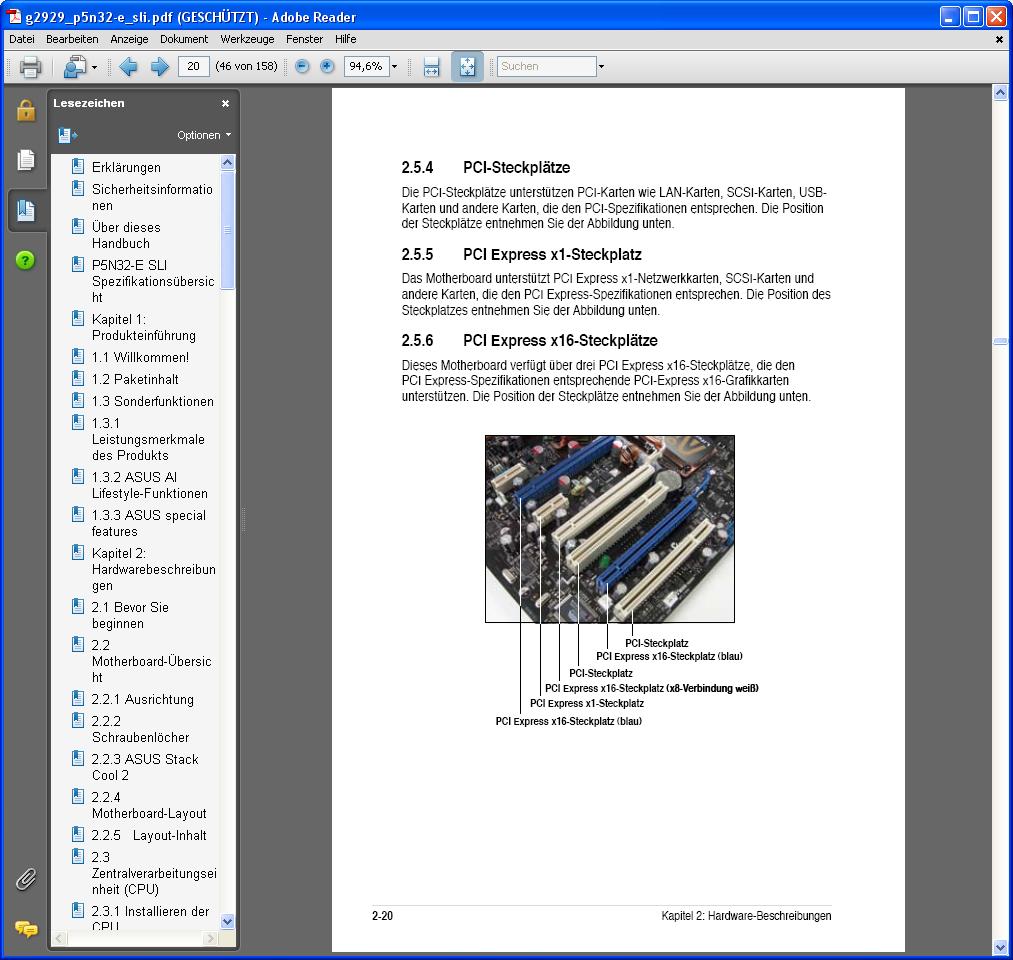 g2929_p5n32-e_sli.pdf (GESCHÜTZT) - Adobe Reader

Datei Bearbeiten Anzeige Dokument Werkzeuge Fenster Hilfe

20 (46 von 158) 94,6% Suchen

Lesezeichen

Optionen

Erklärungen
Sicherheitsinformationen
Über dieses Handbuch
P5N32-E SLI Spezifikationsübersicht
Kapitel 1: Produkteinführung
1.1 Willkommen!
1.2 Paketinhalt
1.3 Sonderfunktionen
1.3.1 Leistungsmerkmale des Produkts
1.3.2 ASUS AI Lifestyle-Funktionen
1.3.3 ASUS special features
Kapitel 2: Hardwarebeschreibungen
2.1 Bevor Sie beginnen
2.2 Motherboard-Übersicht
2.2.1 Ausrichtung
2.2.2 Schraubenlöcher
2.2.3 ASUS Stack Cool 2
2.2.4 Motherboard-Layout
2.2.5 Layout-Inhalt
2.3 Zentralverarbeitungseinheit (CPU)
2.3.1 Installieren der CPU

2.5.4 PCI-Steckplätze

Die PCI-Steckplätze unterstützen PCI-Karten wie LAN-Karten, SCSI-Karten, USB-Karten und andere Karten, die den PCI-Spezifikationen entsprechen. Die Position der Steckplätze entnehmen Sie der Abbildung unten.

2.5.5 PCI Express x1-Steckplatz

Das Motherboard unterstützt PCI Express x1-Netzwerkkarten, SCSI-Karten und andere Karten, die den PCI Express-Spezifikationen entsprechen. Die Position des Steckplatzes entnehmen Sie der Abbildung unten.

2.5.6 PCI Express x16-Steckplätze

Dieses Motherboard verfügt über drei PCI Express x16-Steckplätze, die den PCI Express-Spezifikationen entsprechende PCI-Express x16-Grafikkarten unterstützen. Die Position der Steckplätze entnehmen Sie der Abbildung unten.

PCI-Steckplatz
PCI Express x16-Steckplatz (blau)
PCI-Steckplatz
PCI Express x16-Steckplatz (x8-Verbindung weiß)
PCI Express x1-Steckplatz
PCI Express x16-Steckplatz (blau)

2-20 Kapitel 2: Hardware-Beschreibungen