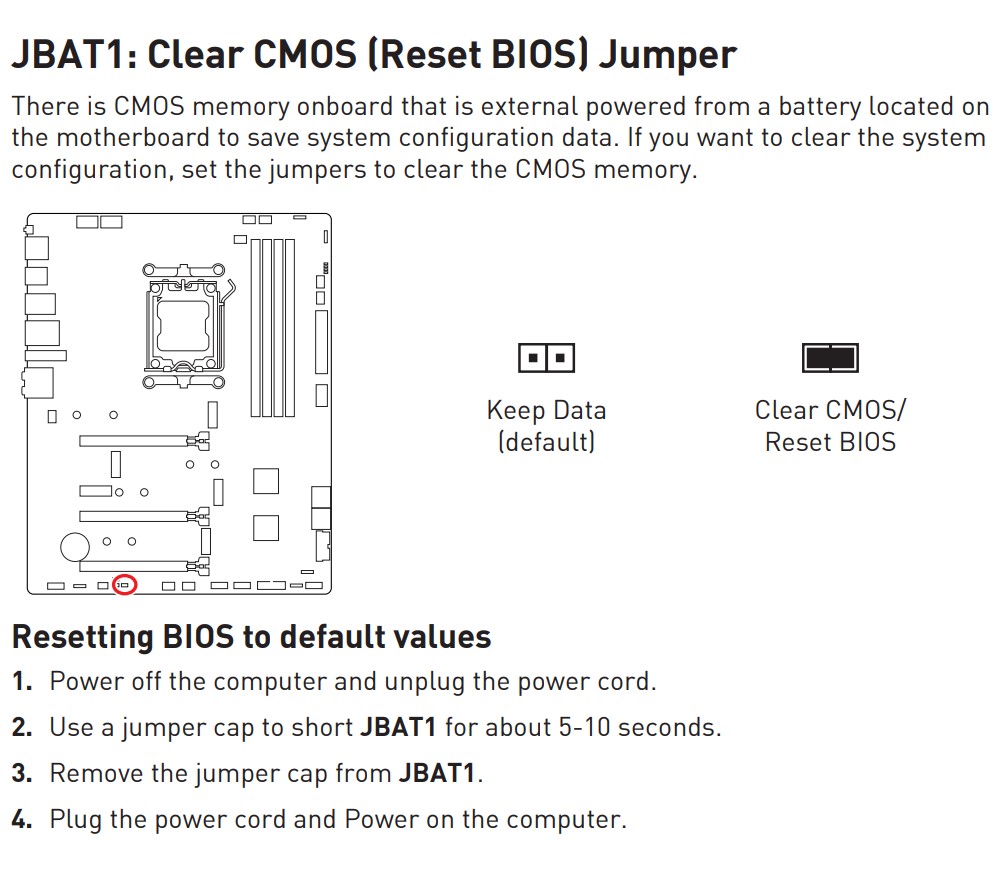 JBAT1: Clear CMOS (Reset BIOS) Jumper

There is CMOS memory onboard that is external powered from a battery located on the motherboard to save system configuration data. If you want to clear the system configuration, set the jumpers to clear the CMOS memory.

Keep Data (default)

Clear CMOS/ Reset BIOS

Resetting BIOS to default values

1. Power off the computer and unplug the power cord.

2. Use a jumper cap to short JBAT1 for about 5-10 seconds.

3. Remove the jumper cap from JBAT1.

4. Plug the power cord and Power on the computer.