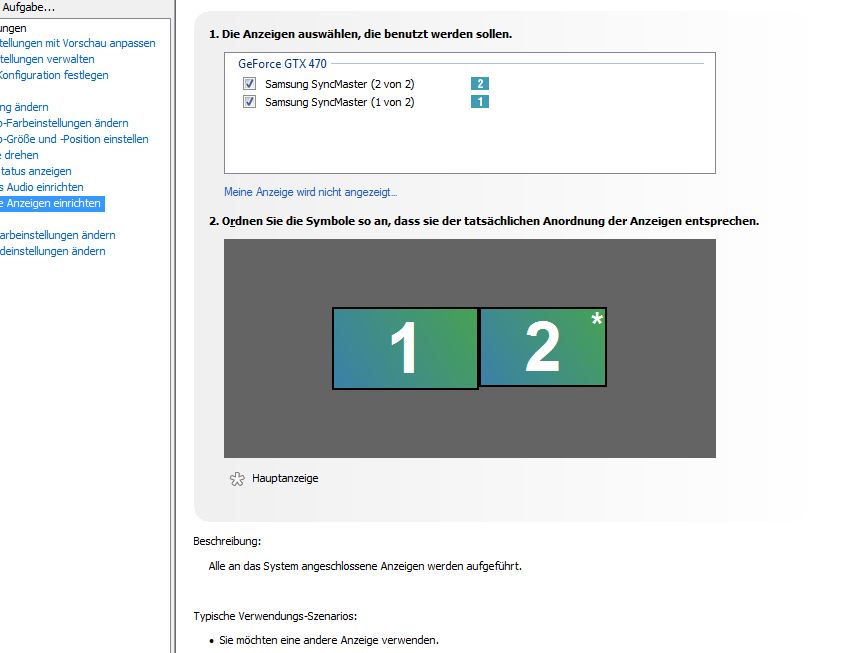 Aufgabe...
ungen
tellungen mit Vorschau anpassen
tellungen verwalten
Konfiguration festlegen

ng ändern
o-Farbeinstellungen ändern
o-Größe und -Position einstellen
e drehen
tatus anzeigen
s Audio einrichten
e Anzeigen einrichten

arbeinstellungen ändern
deinstellungen ändern

1. Die Anzeigen auswählen, die benutzt werden sollen.

GeForce GTX 470
Samsung SyncMaster (2 von 2) 2
Samsung SyncMaster (1 von 2) 1

Meine Anzeige wird nicht angezeigt...

2. Ordnen Sie die Symbole so an, dass sie der tatsächlichen Anordnung der Anzeigen entsprechen.

1 2 *

Hauptanzeige

Beschreibung:

Alle an das System angeschlossene Anzeigen werden aufgeführt.

Typische Verwendungs-Szenarios:

• Sie möchten eine andere Anzeige verwenden.