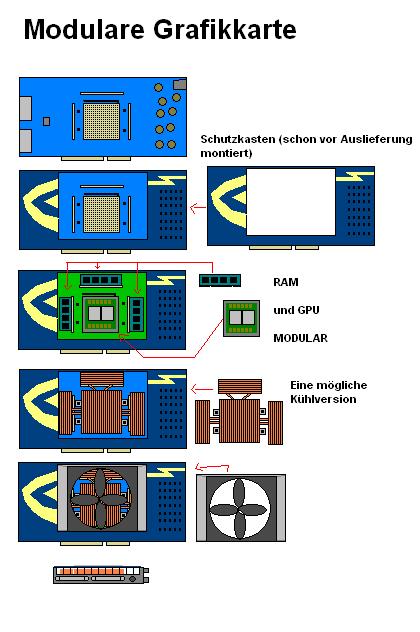 Modulare Grafikkarte

Schutzkasten (schon vor Auslieferung montiert)

RAM

und GPU

MODULAR

Eine mögliche Kühlversion