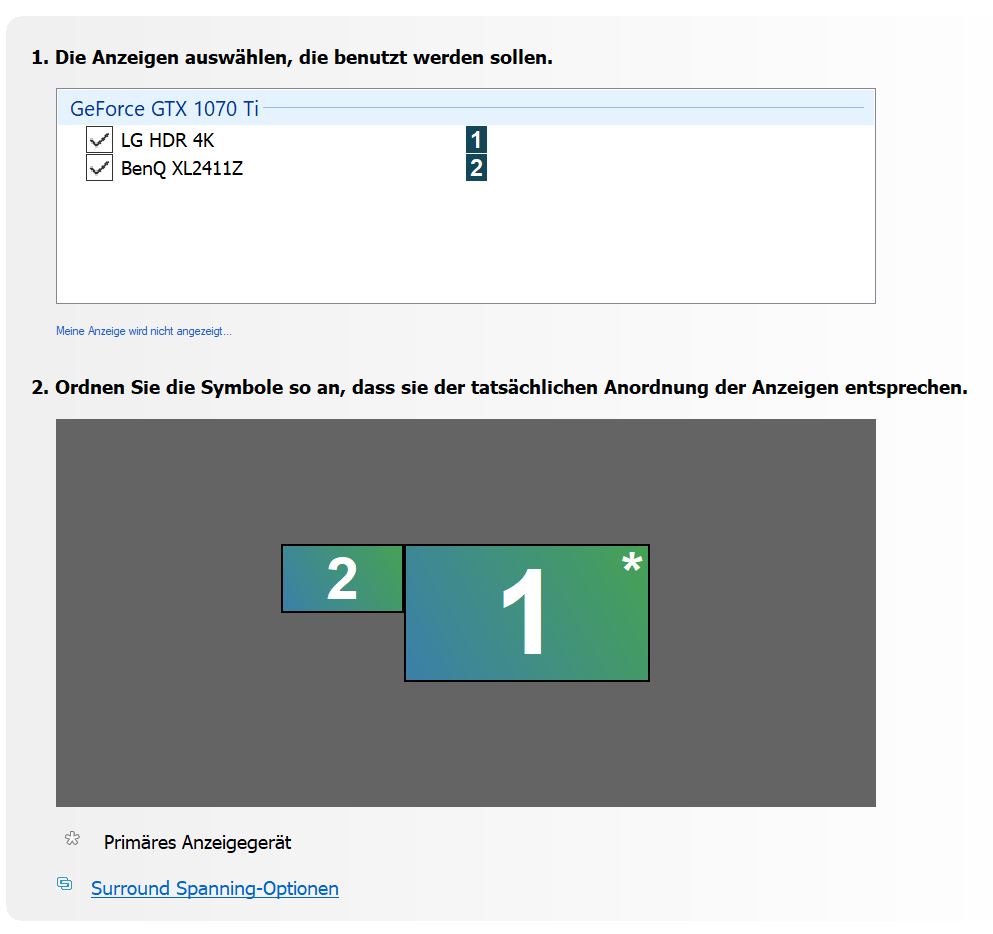 1. Die Anzeigen auswählen, die benutzt werden sollen.

GeForce GTX 1070 Ti

LG HDR 4K 1

BenQ XL2411Z 2

Meine Anzeige wird nicht angezeigt...

2. Ordnen Sie die Symbole so an, dass sie der tatsächlichen Anordnung der Anzeigen entsprechen.

2

1 *

Primäres Anzeigegerät

Surround Spanning-Optionen