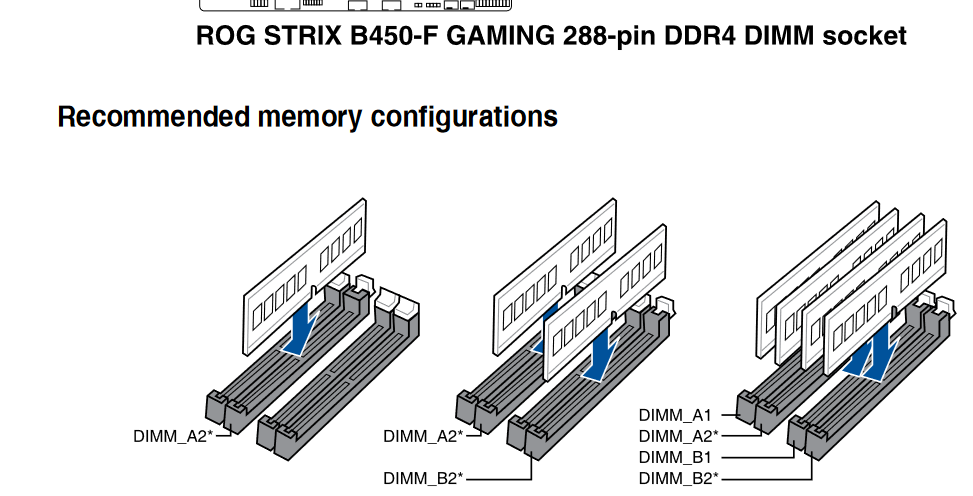 ROG STRIX B450-F GAMING 288-pin DDR4 DIMM socket

Recommended memory configurations

DIMM_A2*

DIMM_A2*

DIMM_B2*

DIMM_A1

DIMM_A2*

DIMM_B1

DIMM_B2*