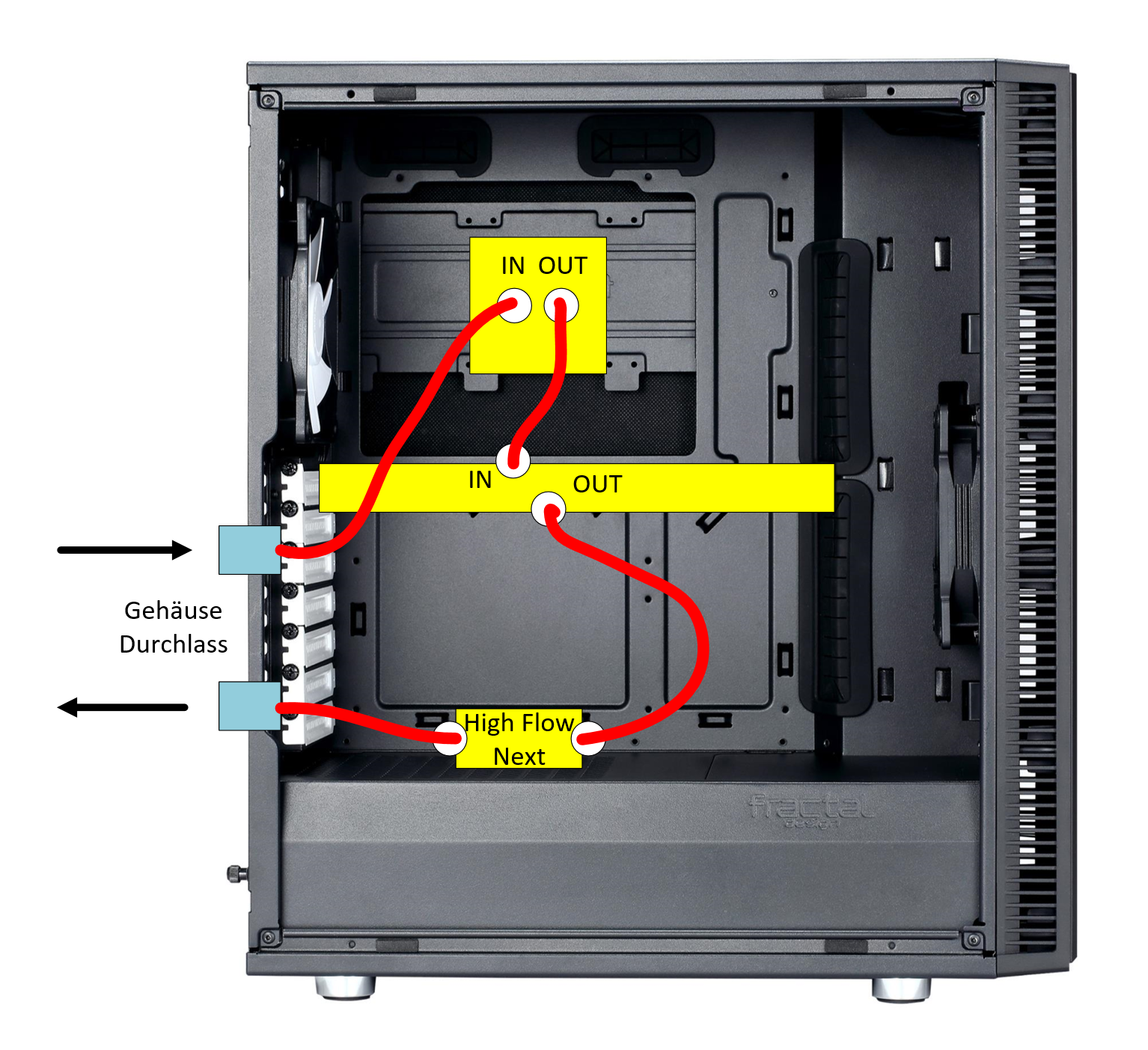 IN OUT

IN

OUT

Gehäuse
Durchlass

High Flow
Next

fractal design