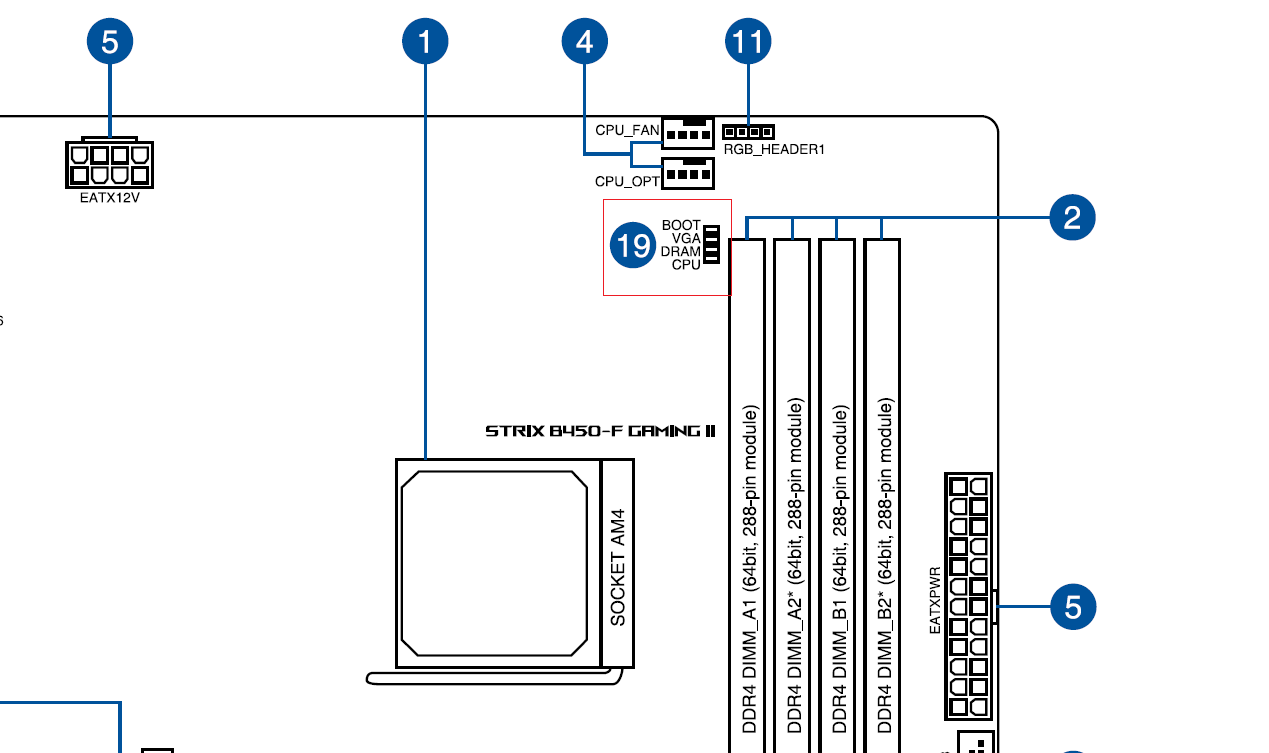 5

1

4

11

CPU_FAN

RGB_HEADER1

CPU_OPT

EATX12V

2

19

BOOT
VGA
DRAM
CPU

STRIX B450-F GAMING II

SOCKET AM4

DDR4 DIMM_A1 (64bit, 288-pin module)

DDR4 DIMM_A2* (64bit, 288-pin module)

DDR4 DIMM_B1 (64bit, 288-pin module)

DDR4 DIMM_B2* (64bit, 288-pin module)

EATXPWR

5