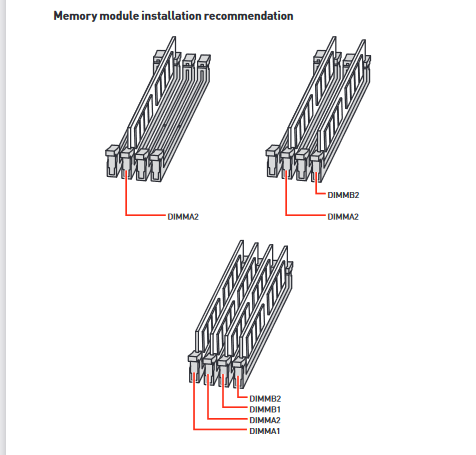 Memory module installation recommendation

DIMMA2

DIMMB2

DIMMA2

DIMMB2
DIMMB1
DIMMA2
DIMMA1