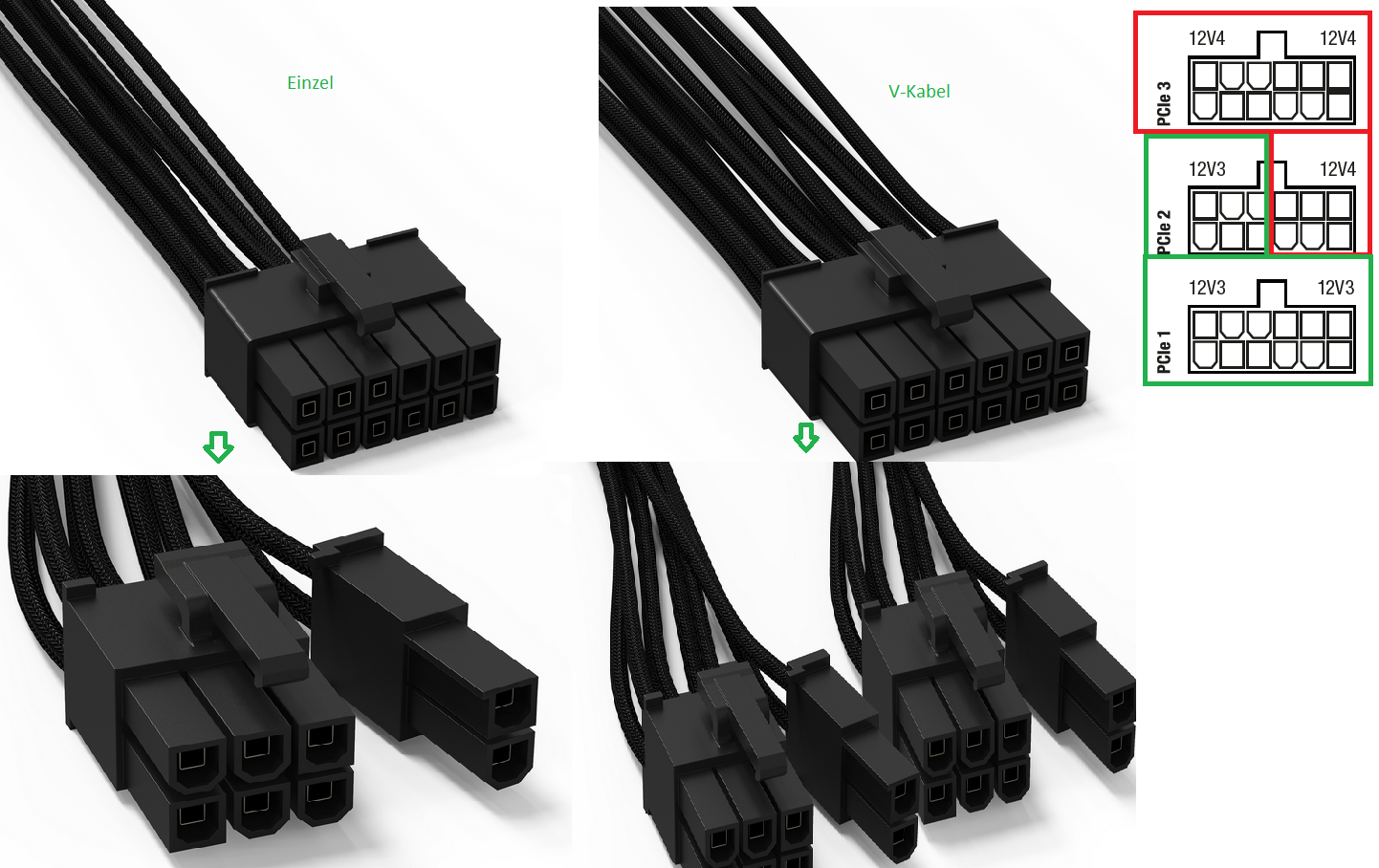 Einzel

V-Kabel

12V4 12V4
PCIe 3

12V3 12V4
PCIe 2

12V3 12V3
PCIe 1