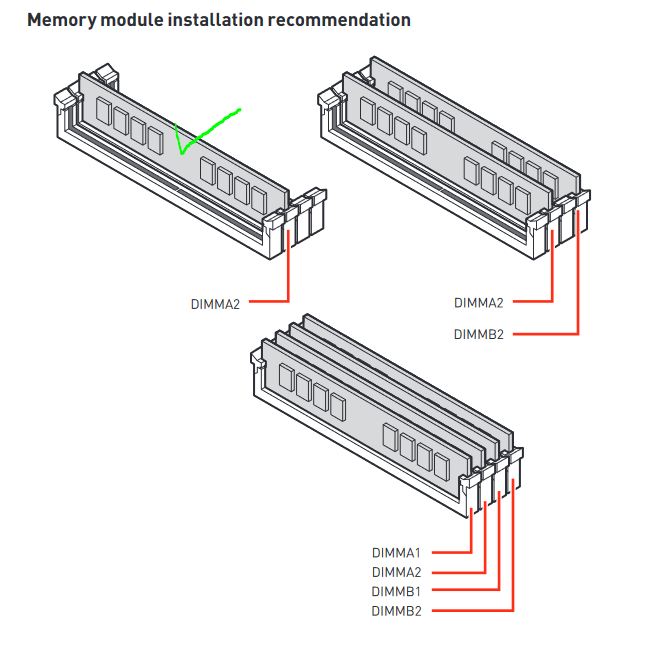 Memory module installation recommendation

DIMMA2

DIMMA2
DIMMB2

DIMMA1
DIMMA2
DIMMB1
DIMMB2