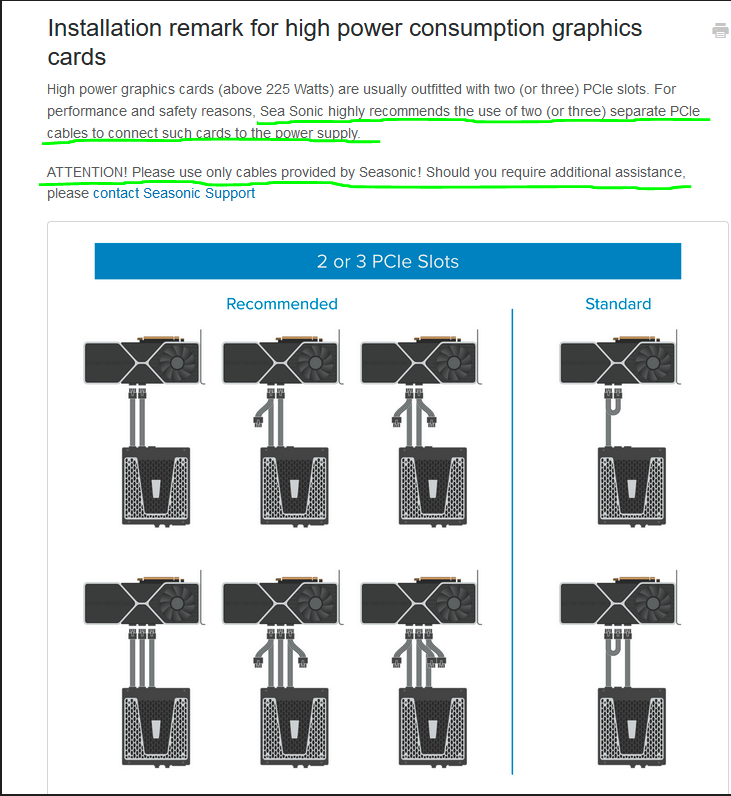 Installation remark for high power consumption graphics cards

High power graphics cards (above 225 Watts) are usually outfitted with two (or three) PCIe slots. For performance and safety reasons, Sea Sonic highly recommends the use of two (or three) separate PCIe cables to connect such cards to the power supply.

ATTENTION! Please use only cables provided by Seasonic! Should you require additional assistance, please contact Seasonic Support

2 or 3 PCIe Slots

Recommended

Standard