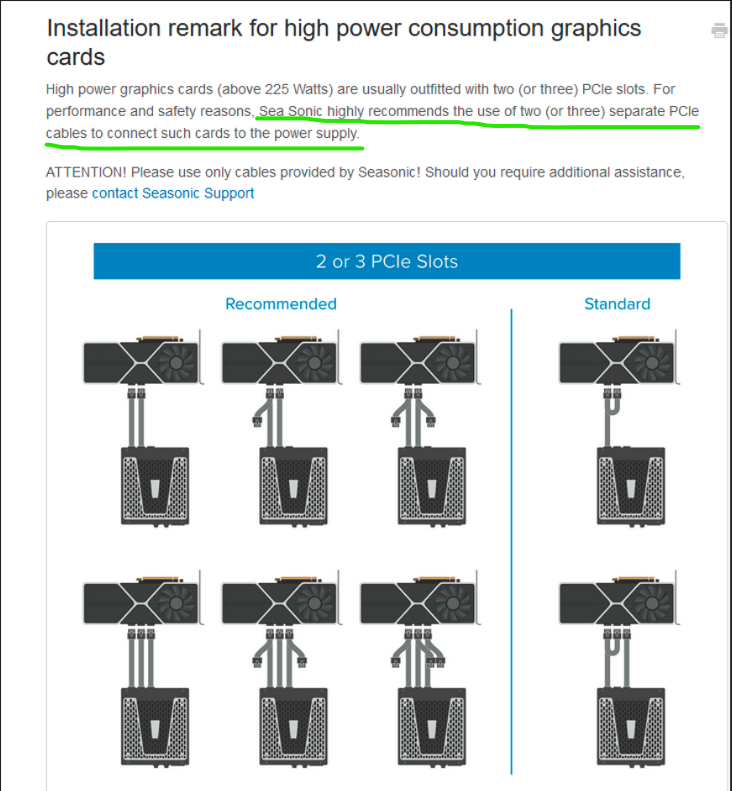 Installation remark for high power consumption graphics cards

High power graphics cards (above 225 Watts) are usually outfitted with two (or three) PCIe slots. For performance and safety reasons, Sea Sonic highly recommends the use of two (or three) separate PCIe cables to connect such cards to the power supply.

ATTENTION! Please use only cables provided by Seasonic! Should you require additional assistance, please contact Seasonic Support

2 or 3 PCIe Slots

Recommended

Standard