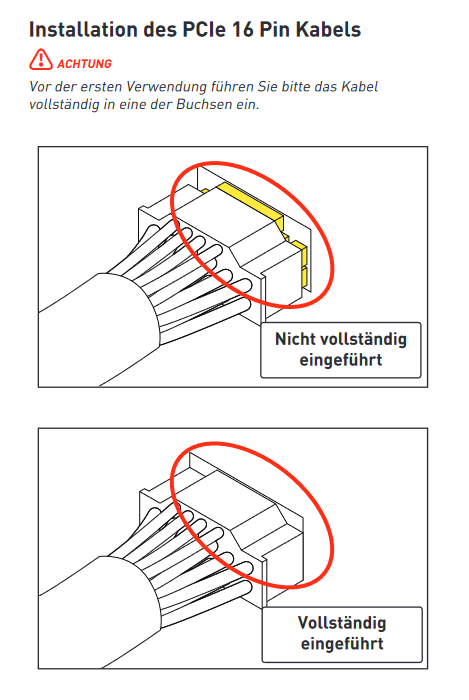 Installation des PCIe 16 Pin Kabels

ACHTUNG

Vor der ersten Verwendung führen Sie bitte das Kabel vollständig in eine der Buchsen ein.

Nicht vollständig eingeführt

Vollständig eingeführt