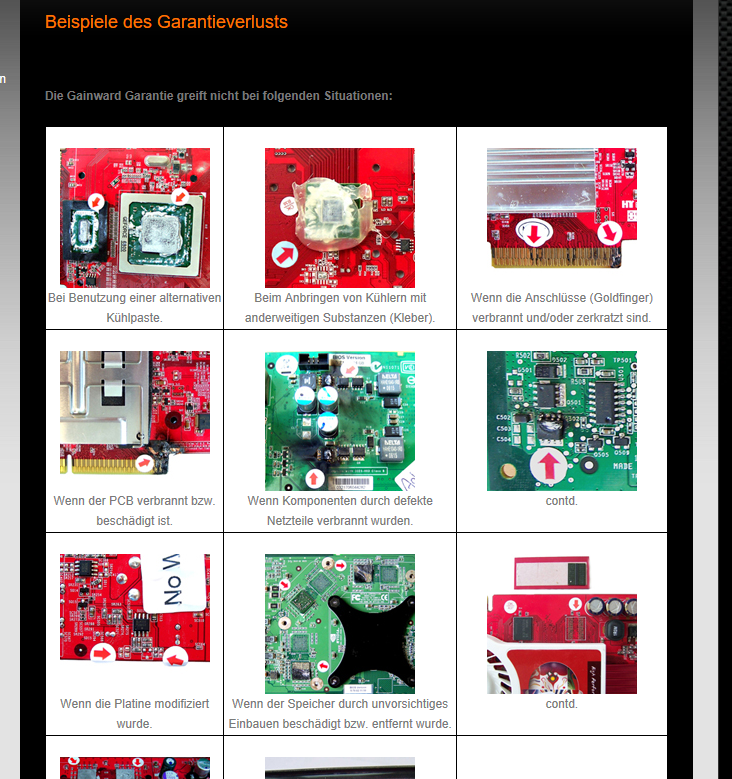 Beispiele des Garantieverlusts

Die Gainward Garantie greift nicht bei folgenden Situationen:

| | | |
|---|---|---|
| Bei Benutzung einer alternativen Kühlpaste. | Beim Anbringen von Kühlern mit anderweitigen Substanzen (Kleber). | Wenn die Anschlüsse (Goldfinger) verbrannt und/oder zerkratzt sind. |
| Wenn der PCB verbrannt bzw. beschädigt ist. | Wenn Komponenten durch defekte Netzteile verbrannt wurden. | contd. |
| Wenn die Platine modifiziert wurde. | Wenn der Speicher durch unvorsichtiges Einbauen beschädigt bzw. entfernt wurde. | contd. |