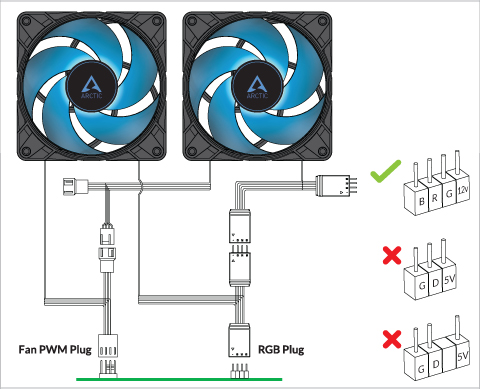 ARCTIC
ARCTIC
B R G 12v
G D 5V
G D 5V
Fan PWM Plug
RGB Plug