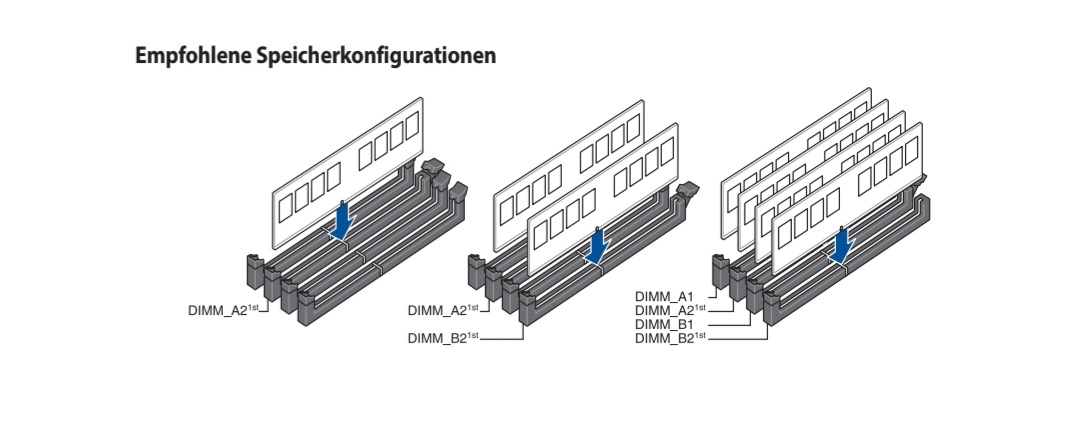 Empfohlene Speicherkonfigurationen

DIMM_A2$^{1st}$

DIMM_A2$^{1st}$

DIMM_B2$^{1st}$

DIMM_A1
DIMM_A2$^{1st}$
DIMM_B1
DIMM_B2$^{1st}$