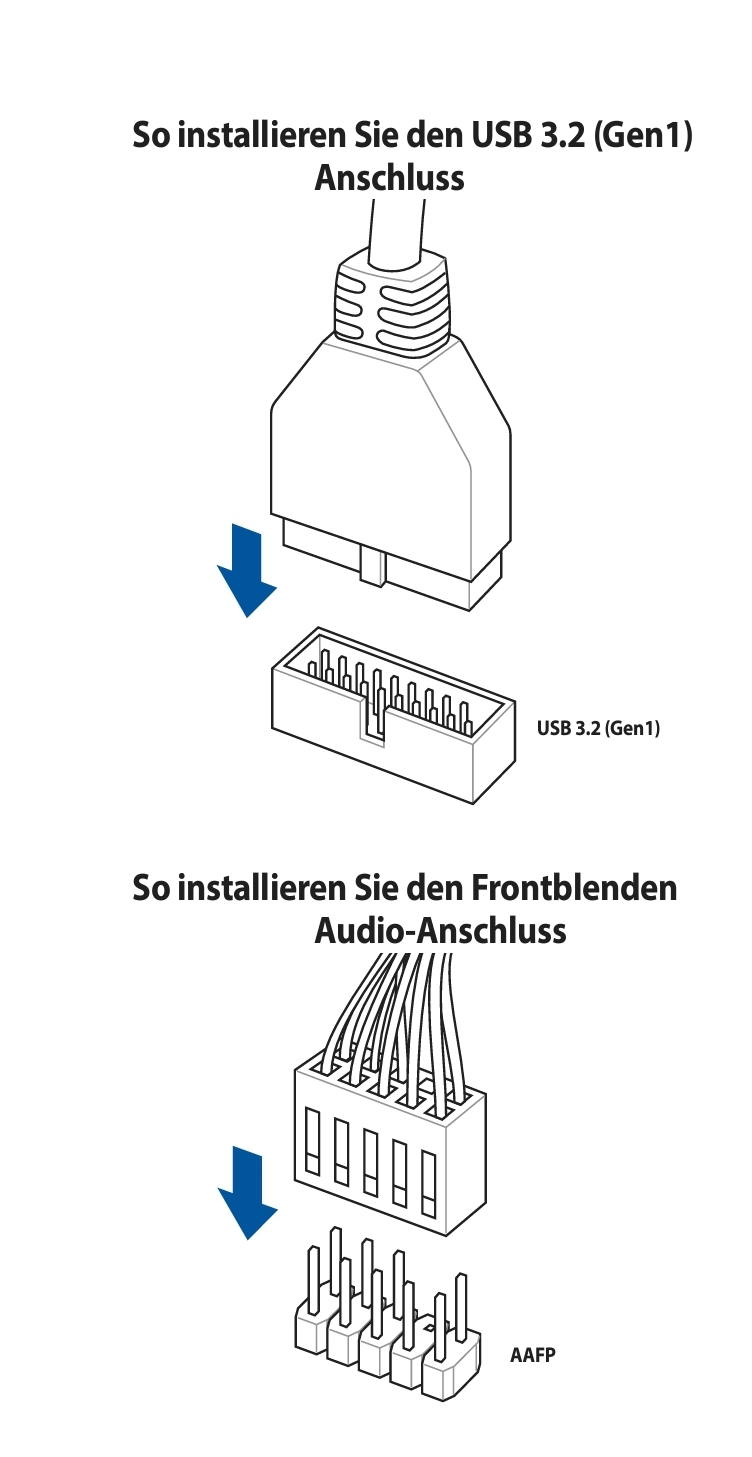 So installieren Sie den USB 3.2 (Gen1) Anschluss

USB 3.2 (Gen1)

So installieren Sie den Frontblenden Audio-Anschluss

AAFP