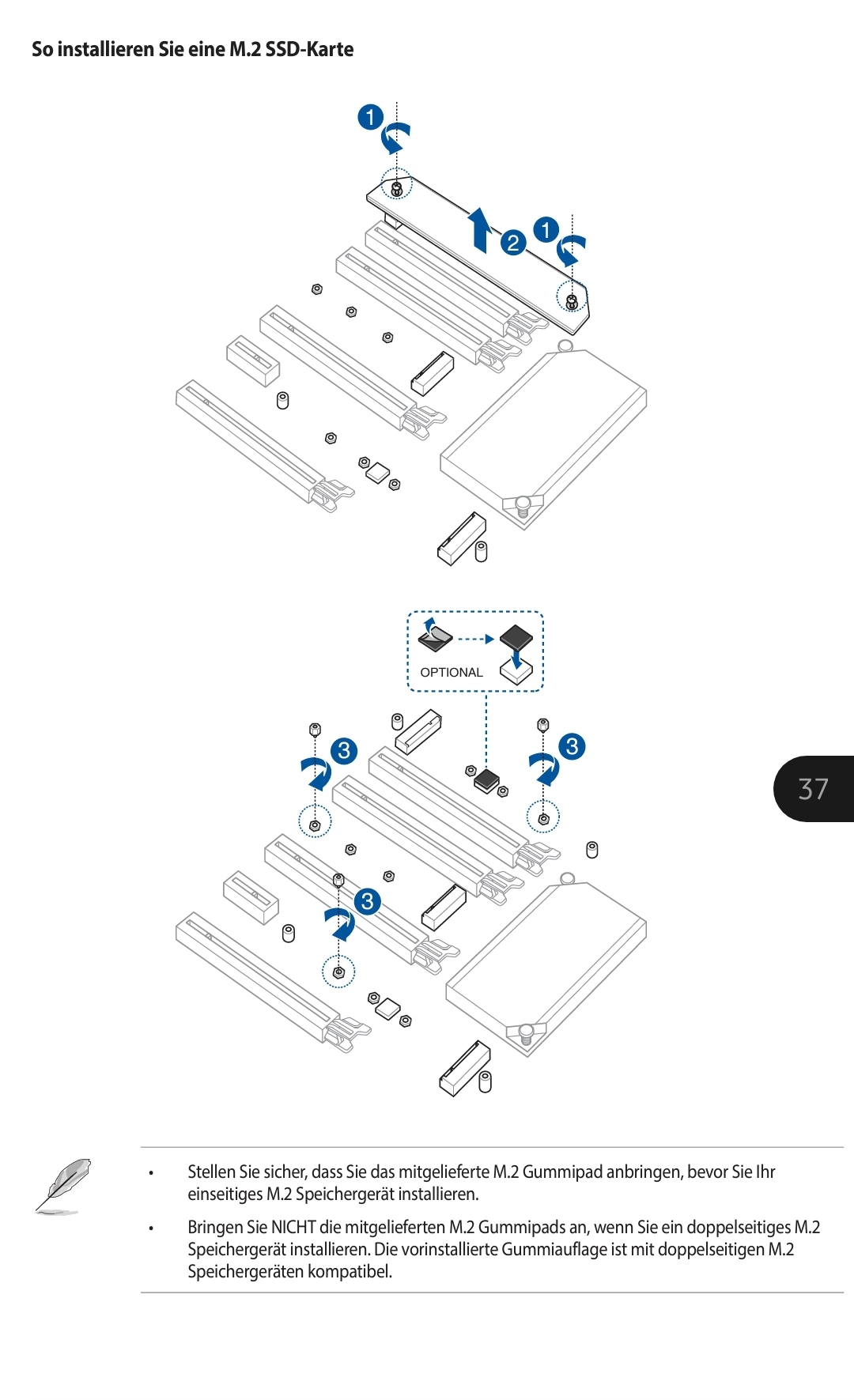 So installieren Sie eine M.2 SSD-Karte

1
2
1

OPTIONAL

3
3
3

37

• Stellen Sie sicher, dass Sie das mitgelieferte M.2 Gummipad anbringen, bevor Sie Ihr einseitiges M.2 Speichergerät installieren.

• Bringen Sie NICHT die mitgelieferten M.2 Gummipads an, wenn Sie ein doppelseitiges M.2 Speichergerät installieren. Die vorinstallierte Gummiauflage ist mit doppelseitigen M.2 Speichergeräten kompatibel.