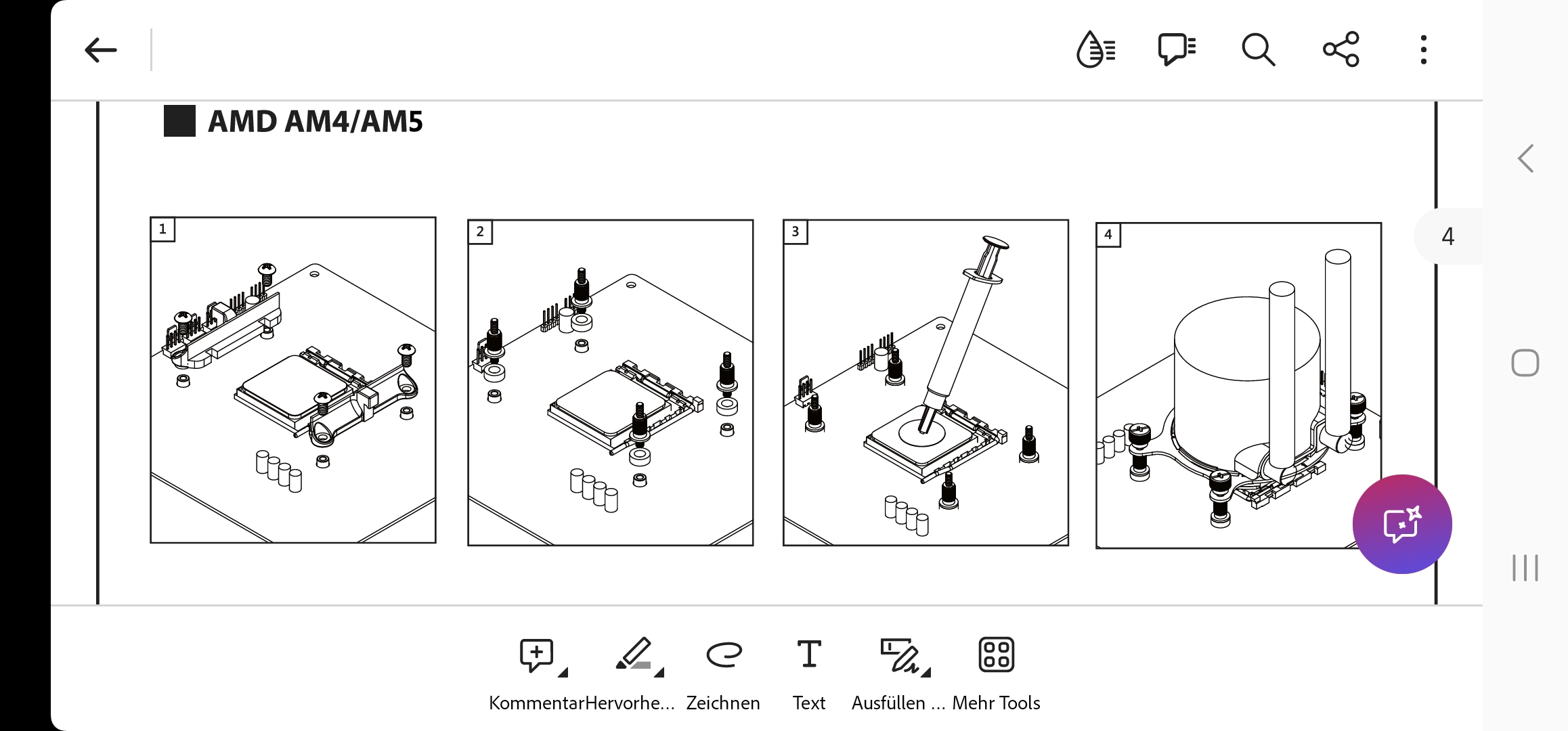 AMD AM4/AM5

1

2

3

4

4

Kommentar Hervorhe... Zeichnen Text Ausfüllen ... Mehr Tools