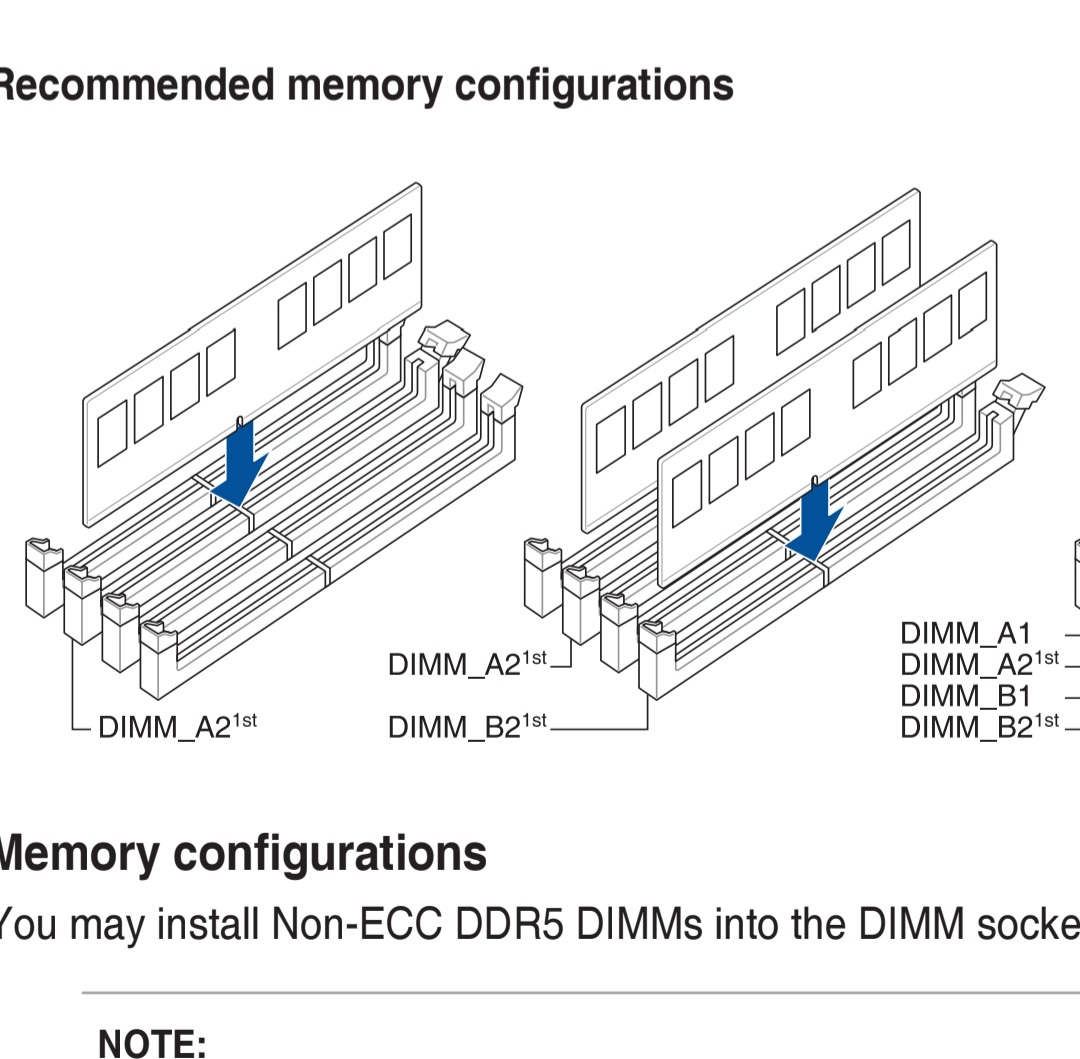 Recommended memory configurations

DIMM_A2$^{1st}$

DIMM_A2$^{1st}$
DIMM_B2$^{1st}$

DIMM_A1
DIMM_A2$^{1st}$
DIMM_B1
DIMM_B2$^{1st}$

Memory configurations

You may install Non-ECC DDR5 DIMMs into the DIMM socke

NOTE: