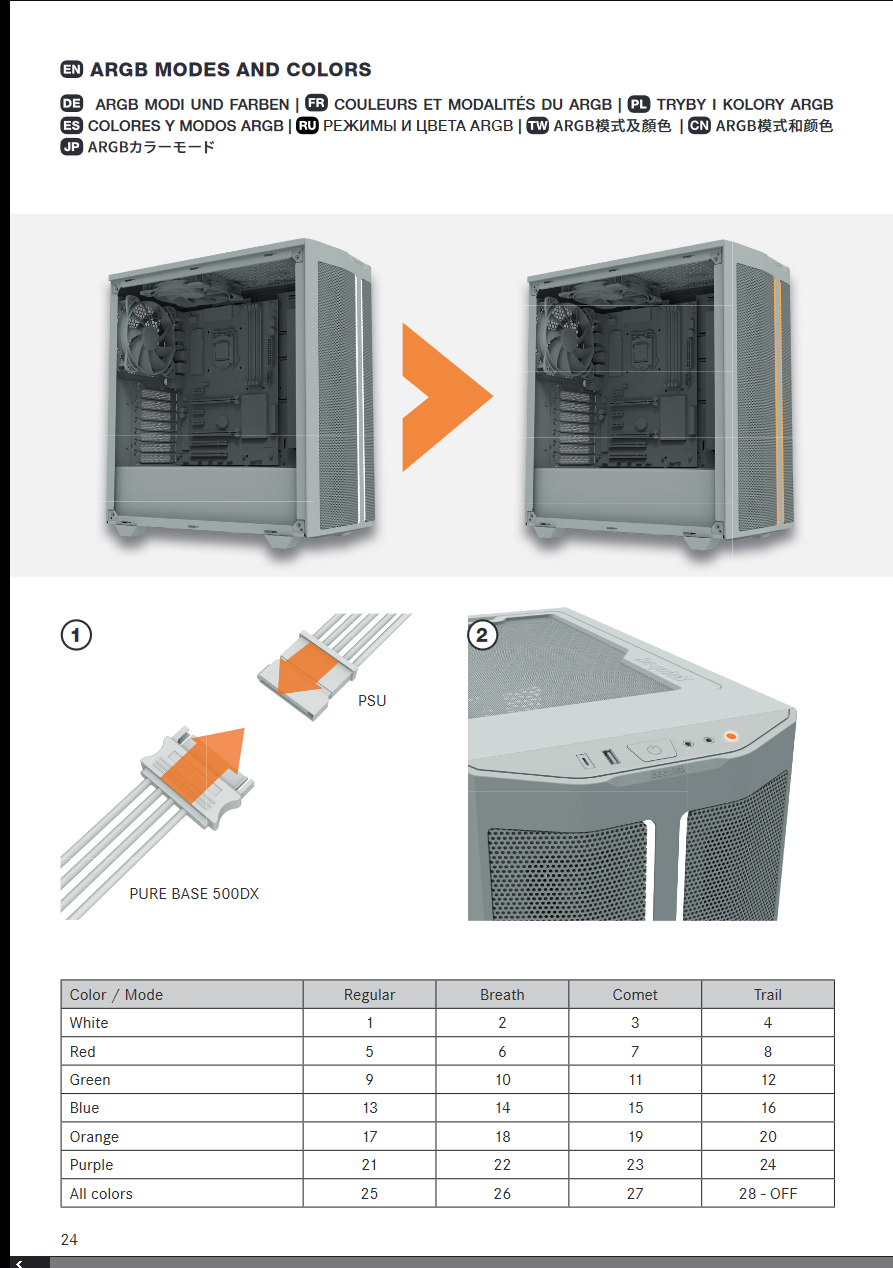 EN ARGB MODES AND COLORS

DE ARGB MODI UND FARBEN | FR COULEURS ET MODALITÉS DU ARGB | PL TRYBY I KOLORY ARGB
ES COLORES Y MODOS ARGB | RU РЕЖИМЫ И ЦВЕТА ARGB | TW ARGB模式及顏色 | CN ARGB模式和颜色
JP ARGBカラーモード

1

PSU

PURE BASE 500DX

2

| Color / Mode | Regular | Breath | Comet | Trail |
|---|---|---|---|---|
| White | 1 | 2 | 3 | 4 |
| Red | 5 | 6 | 7 | 8 |
| Green | 9 | 10 | 11 | 12 |
| Blue | 13 | 14 | 15 | 16 |
| Orange | 17 | 18 | 19 | 20 |
| Purple | 21 | 22 | 23 | 24 |
| All colors | 25 | 26 | 27 | 28 - OFF |

24