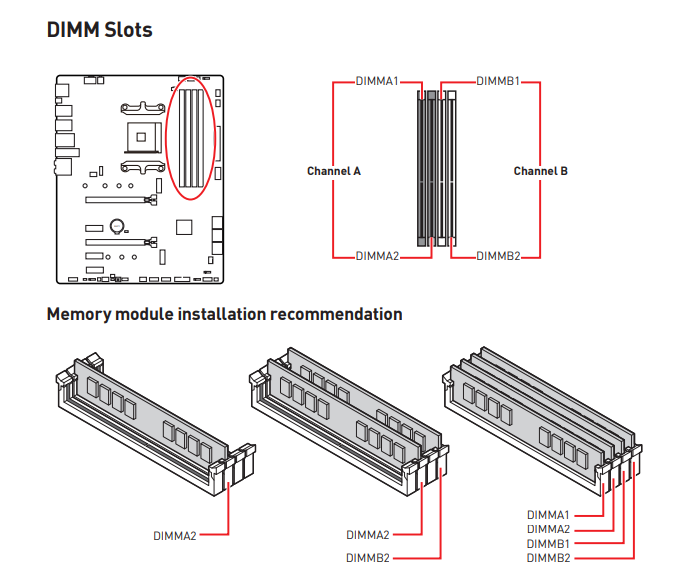 DIMM Slots

DIMMA1
DIMMB1
Channel A
Channel B
DIMMA2
DIMMB2

Memory module installation recommendation

DIMMA2

DIMMA2
DIMMB2

DIMMA1
DIMMA2
DIMMB1
DIMMB2