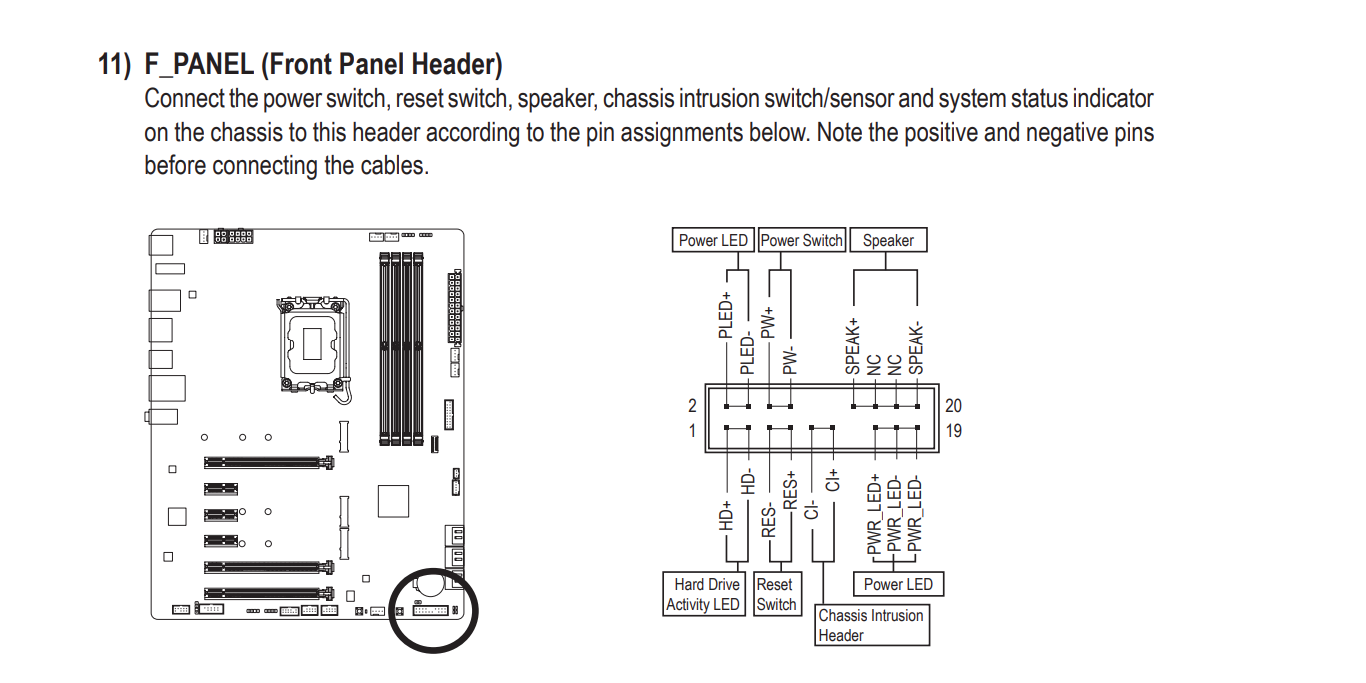 11) F_PANEL (Front Panel Header)

Connect the power switch, reset switch, speaker, chassis intrusion switch/sensor and system status indicator on the chassis to this header according to the pin assignments below. Note the positive and negative pins before connecting the cables.

Power LED
Power Switch
Speaker
PLED+
PLED-
PW+
PW-
SPEAK+
NC
NC
SPEAK-
2
1
20
19
HD+
HD-
RES-
RES+
CI-
CI+
PWR_LED+
PWR_LED-
PWR_LED-
Hard Drive Activity LED
Reset Switch
Chassis Intrusion Header
Power LED