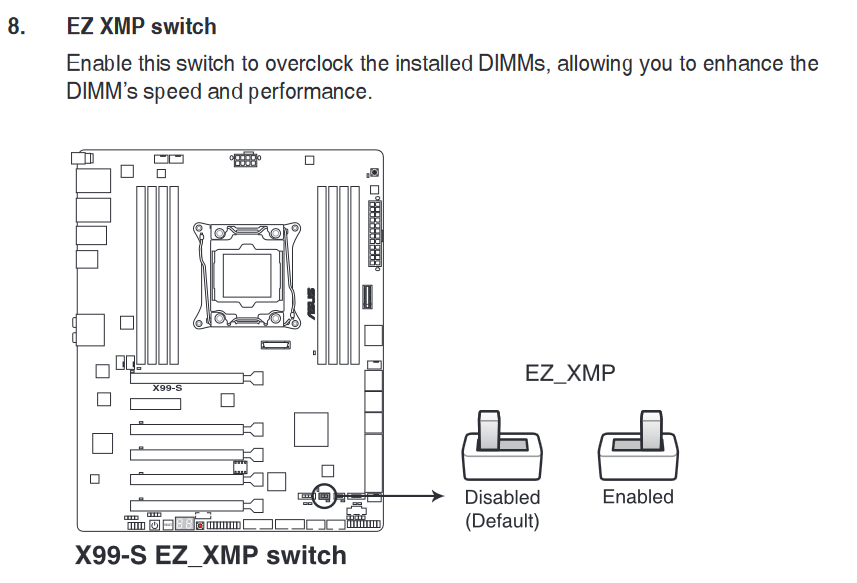 8. EZ XMP switch

Enable this switch to overclock the installed DIMMs, allowing you to enhance the DIMM's speed and performance.

ASUS

X99-S

EZ_XMP

Disabled
(Default)

Enabled

X99-S EZ_XMP switch