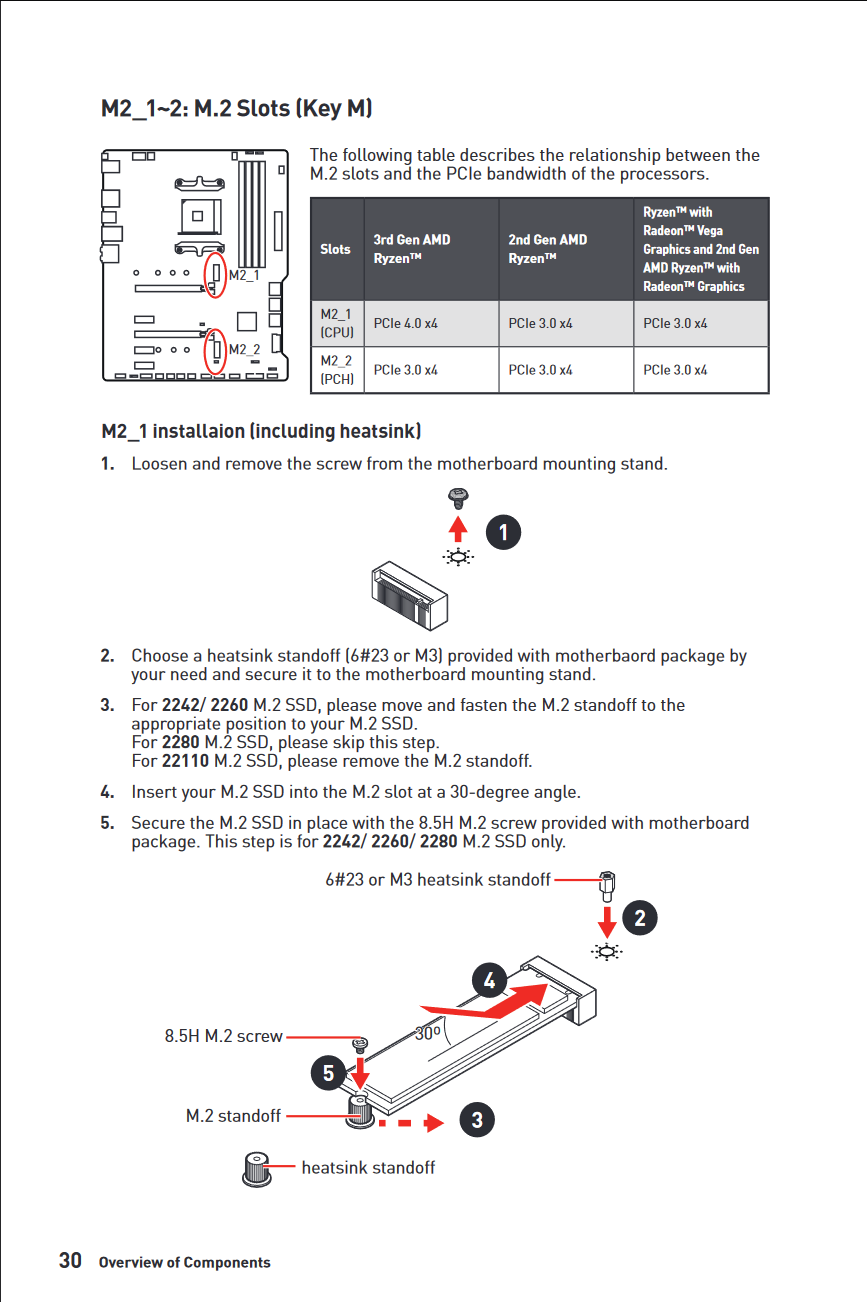 M2_1~2: M.2 Slots (Key M)

M2_1
M2_2

The following table describes the relationship between the M.2 slots and the PCIe bandwidth of the processors.

| Slots | 3rd Gen AMD Ryzen™ | 2nd Gen AMD Ryzen™ | Ryzen™ with Radeon™ Vega Graphics and 2nd Gen AMD Ryzen™ with Radeon™ Graphics |
|---|---|---|---|
| M2_1 (CPU) | PCIe 4.0 x4 | PCIe 3.0 x4 | PCIe 3.0 x4 |
| M2_2 (PCH) | PCIe 3.0 x4 | PCIe 3.0 x4 | PCIe 3.0 x4 |

M2_1 installaion (including heatsink)

1. Loosen and remove the screw from the motherboard mounting stand.

1

2. Choose a heatsink standoff (6#23 or M3) provided with motherbaord package by your need and secure it to the motherboard mounting stand.

3. For 2242/ 2260 M.2 SSD, please move and fasten the M.2 standoff to the appropriate position to your M.2 SSD.
For 2280 M.2 SSD, please skip this step.
For 22110 M.2 SSD, please remove the M.2 standoff.

4. Insert your M.2 SSD into the M.2 slot at a 30-degree angle.

5. Secure the M.2 SSD in place with the 8.5H M.2 screw provided with motherboard package. This step is for 2242/ 2260/ 2280 M.2 SSD only.

6#23 or M3 heatsink standoff
2
4
30°
8.5H M.2 screw
5
M.2 standoff
3
heatsink standoff

30 Overview of Components