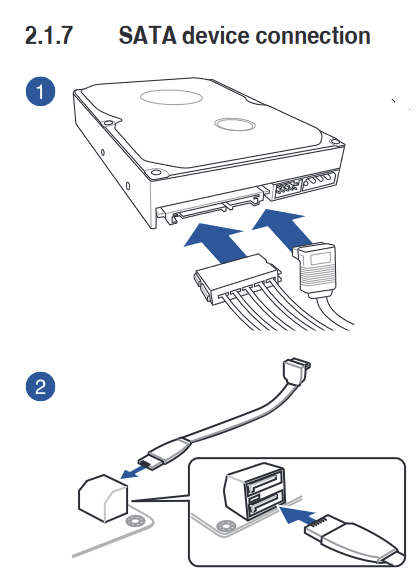 2.1.7 SATA device connection

1

2