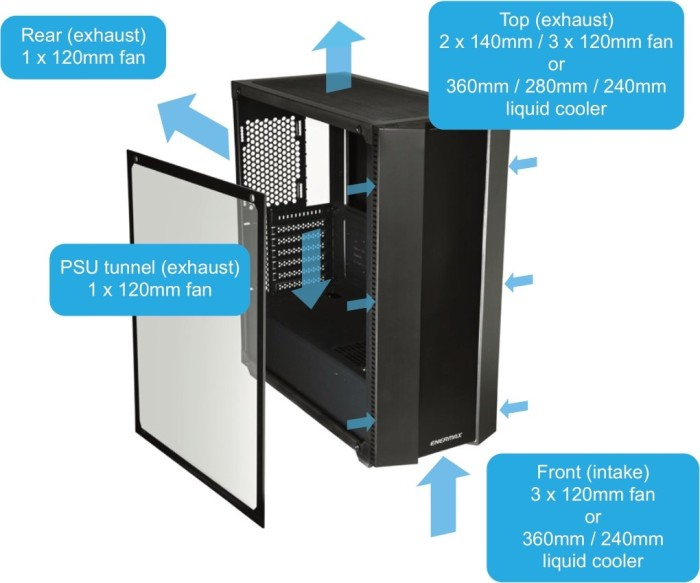 Rear (exhaust)
1 x 120mm fan

Top (exhaust)
2 x 140mm / 3 x 120mm fan
or
360mm / 280mm / 240mm
liquid cooler

PSU tunnel (exhaust)
1 x 120mm fan

ENERMAX

Front (intake)
3 x 120mm fan
or
360mm / 240mm
liquid cooler