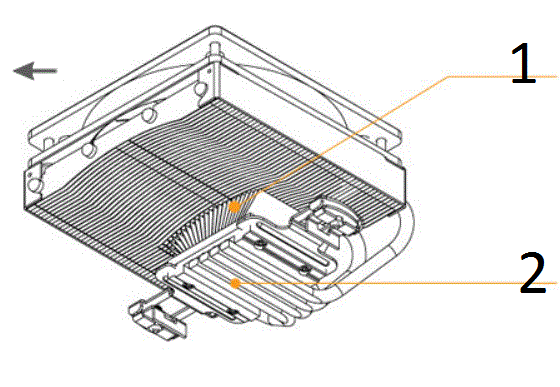 1

2