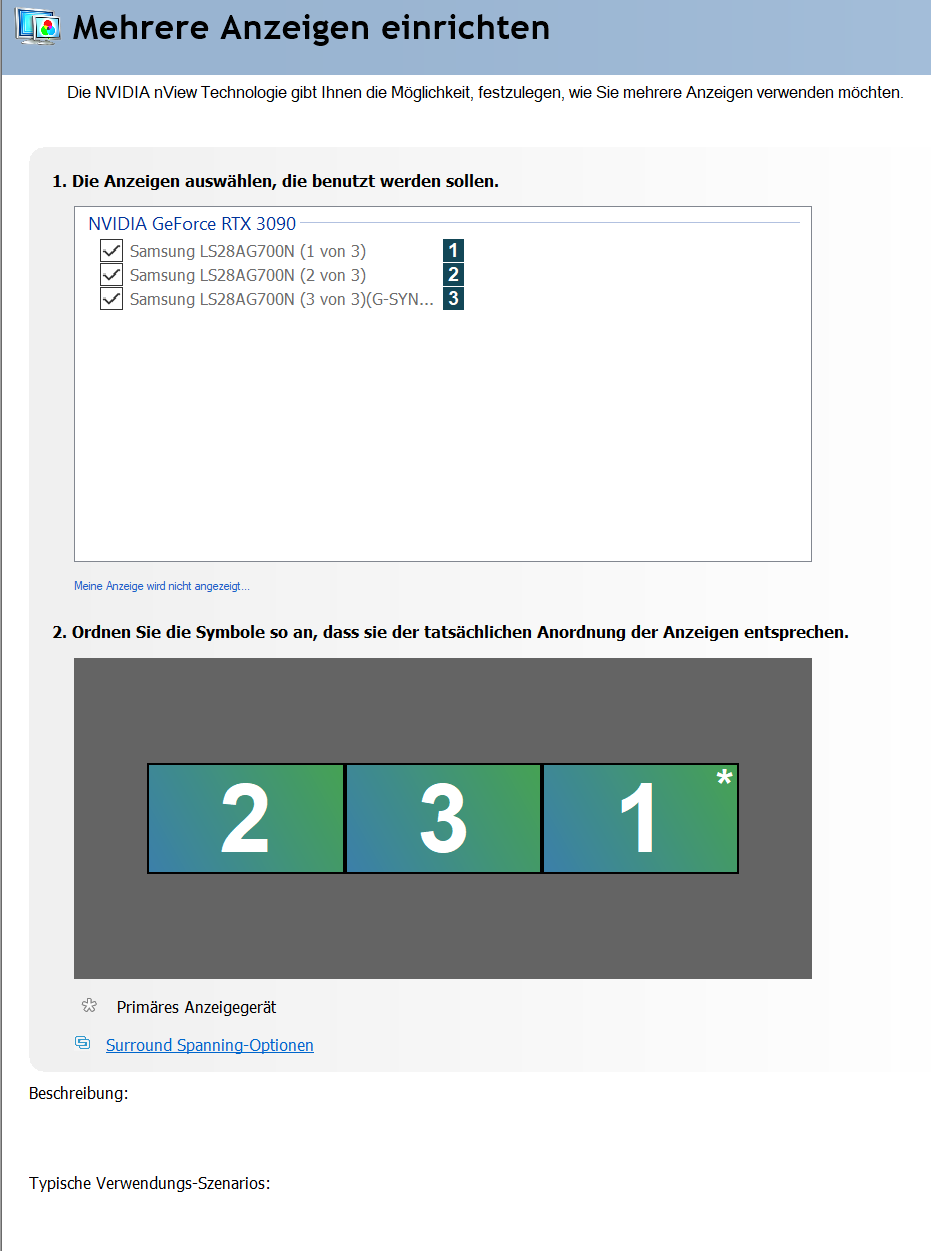 Mehrere Anzeigen einrichten

Die NVIDIA nView Technologie gibt Ihnen die Möglichkeit, festzulegen, wie Sie mehrere Anzeigen verwenden möchten.

1. Die Anzeigen auswählen, die benutzt werden sollen.

NVIDIA GeForce RTX 3090

Samsung LS28AG700N (1 von 3) 1
Samsung LS28AG700N (2 von 3) 2
Samsung LS28AG700N (3 von 3)(G-SYN... 3

Meine Anzeige wird nicht angezeigt...

2. Ordnen Sie die Symbole so an, dass sie der tatsächlichen Anordnung der Anzeigen entsprechen.

2 3 1 *

Primäres Anzeigegerät

Surround Spanning-Optionen

Beschreibung:

Typische Verwendungs-Szenarios: