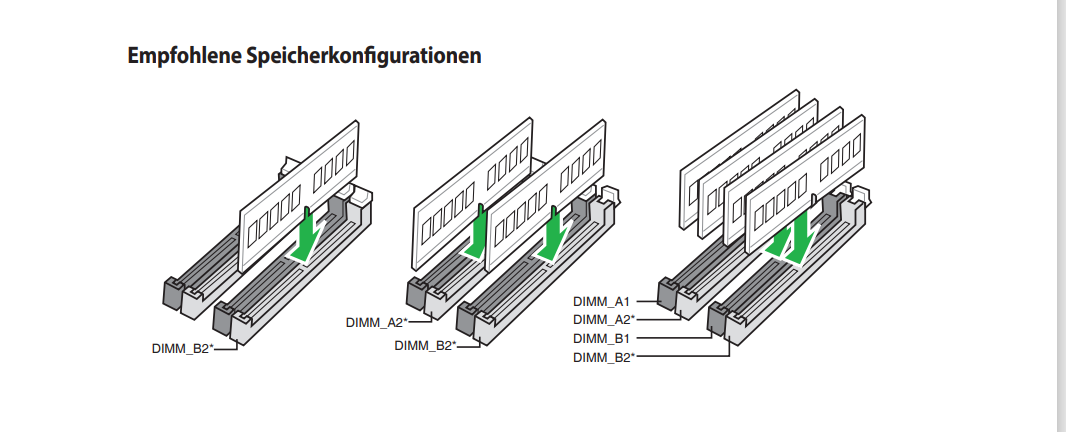 Empfohlene Speicherkonfigurationen

DIMM_B2*

DIMM_A2*

DIMM_B2*

DIMM_A1
DIMM_A2*
DIMM_B1
DIMM_B2*